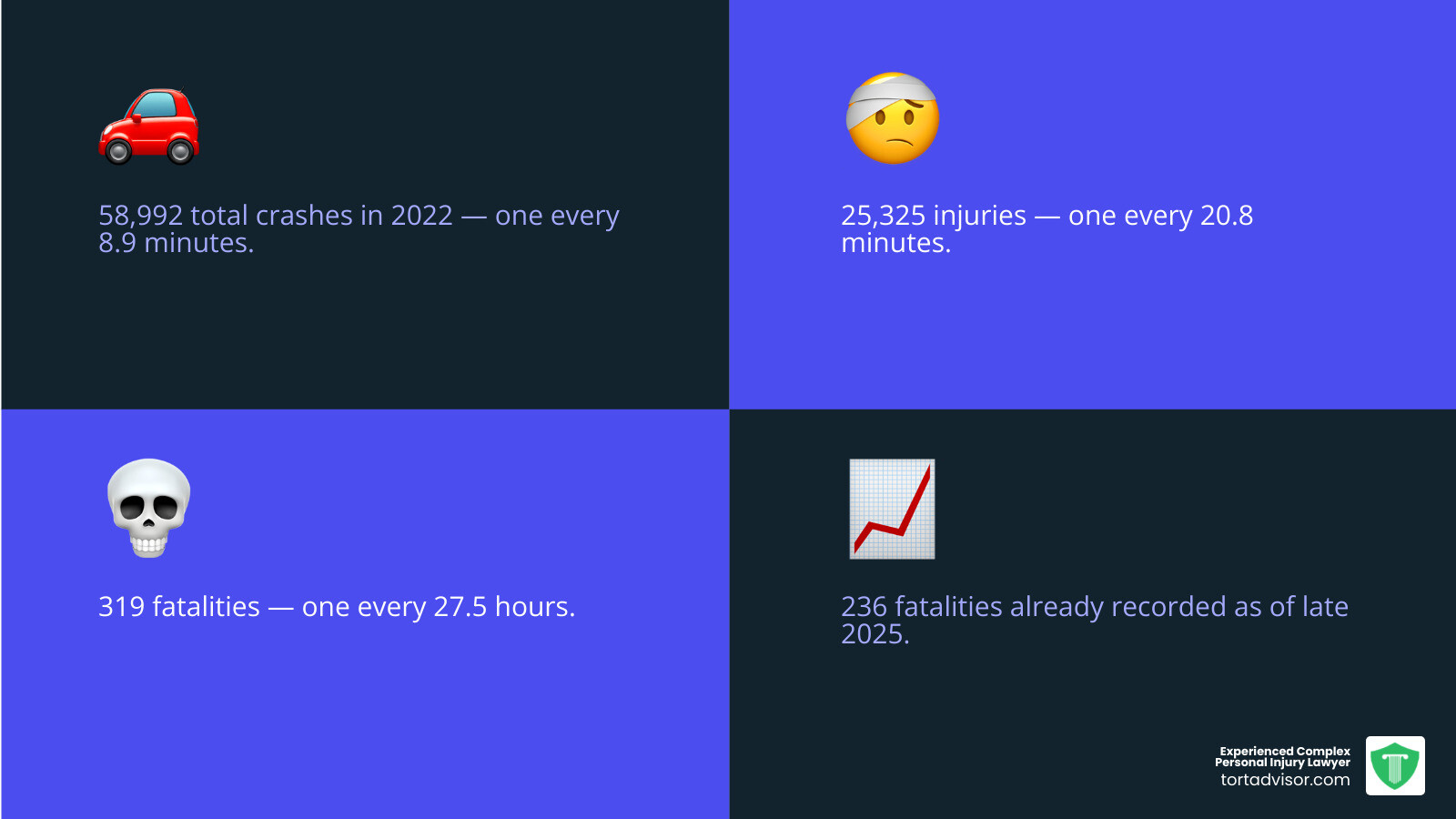 58,992 total crashes in 2022 — one every 8.9 minutes.

25,325 injuries — one every 20.8 minutes.

319 fatalities — one every 27.5 hours.

236 fatalities already recorded as of late 2025.

Experienced Complex Personal Injury Lawyer
tortadvisor.com