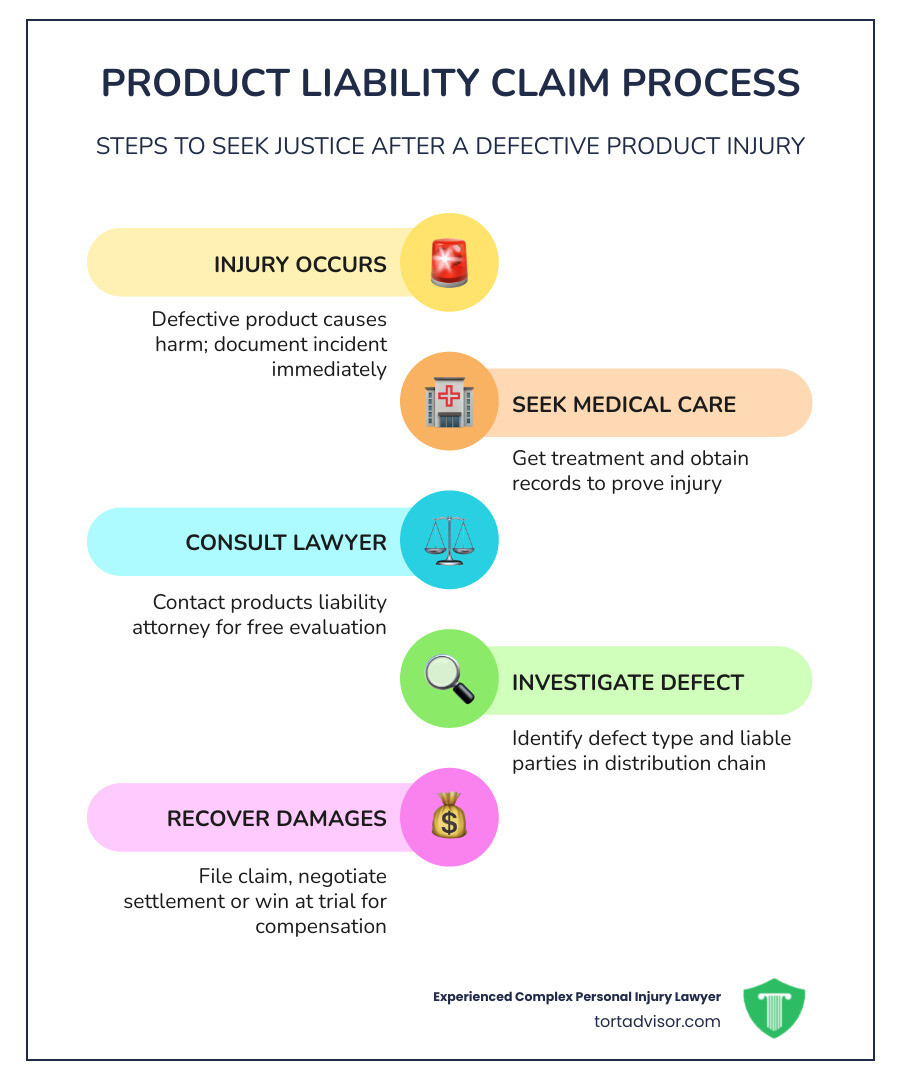 PRODUCT LIABILITY CLAIM PROCESS

STEPS TO SEEK JUSTICE AFTER A DEFECTIVE PRODUCT INJURY

INJURY OCCURS

Defective product causes harm; document incident immediately

SEEK MEDICAL CARE

Get treatment and obtain records to prove injury

CONSULT LAWYER

Contact products liability attorney for free evaluation

INVESTIGATE DEFECT

Identify defect type and liable parties in distribution chain

RECOVER DAMAGES

File claim, negotiate settlement or win at trial for compensation

Experienced Complex Personal Injury Lawyer
tortadvisor.com