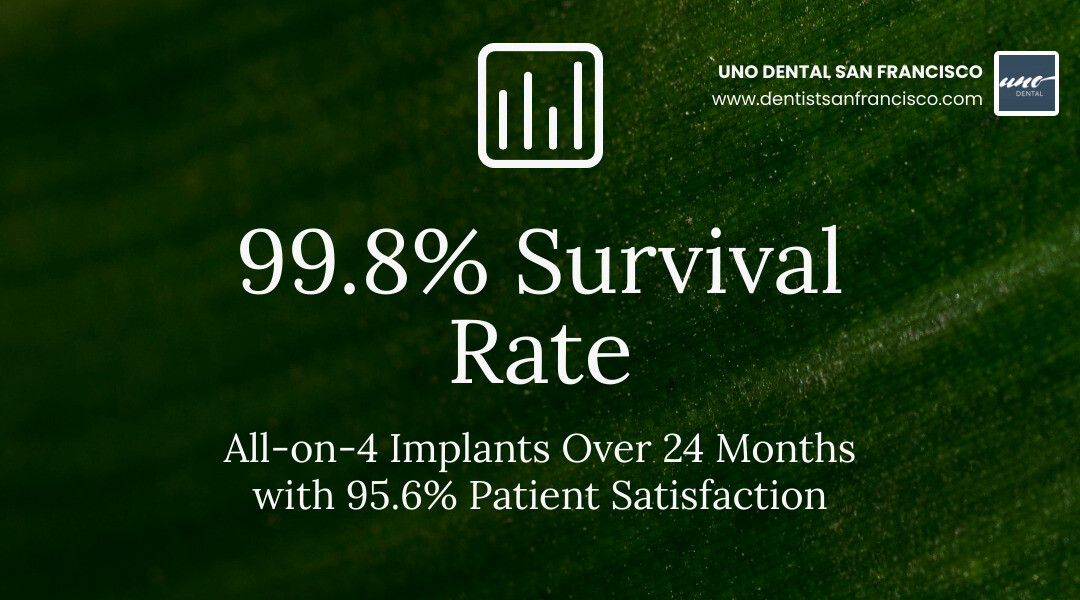 UNO DENTAL SAN FRANCISCO
www.dentistsanfrancisco.com

uno
DENTAL

99.8% Survival Rate

All-on-4 Implants Over 24 Months with 95.6% Patient Satisfaction