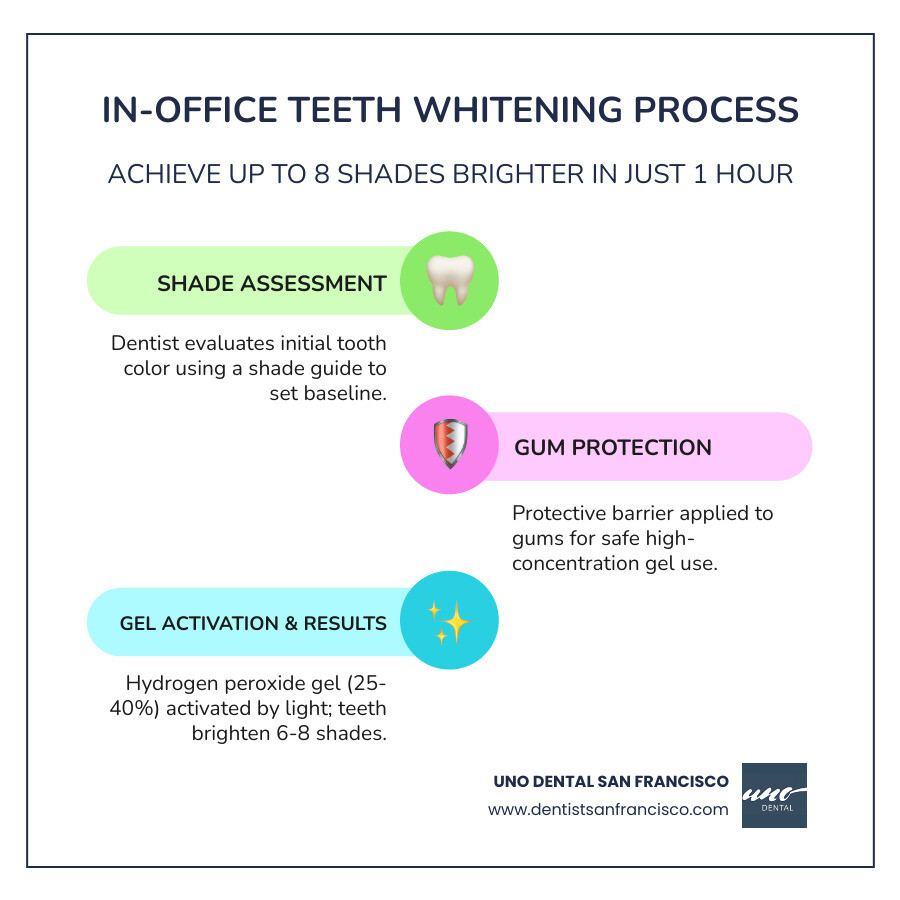 IN-OFFICE TEETH WHITENING PROCESS

ACHIEVE UP TO 8 SHADES BRIGHTER IN JUST 1 HOUR

SHADE ASSESSMENT

Dentist evaluates initial tooth color using a shade guide to set baseline.

GUM PROTECTION

Protective barrier applied to gums for safe high-concentration gel use.

GEL ACTIVATION & RESULTS

Hydrogen peroxide gel (25-40%) activated by light; teeth brighten 6-8 shades.

UNO DENTAL SAN FRANCISCO
www.dentistsanfrancisco.com

uno
DENTAL