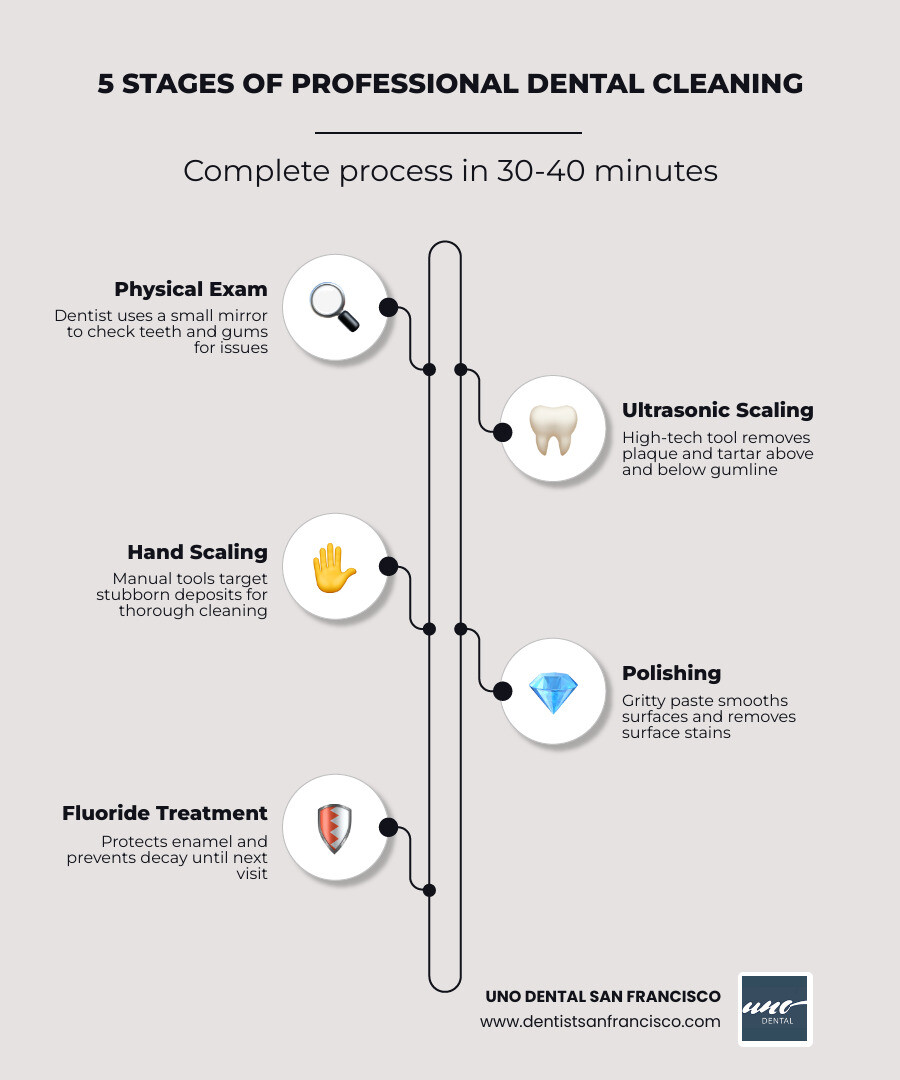 5 STAGES OF PROFESSIONAL DENTAL CLEANING

Complete process in 30-40 minutes

Physical Exam
Dentist uses a small mirror to check teeth and gums for issues

Ultrasonic Scaling
High-tech tool removes plaque and tartar above and below gumline

Hand Scaling
Manual tools target stubborn deposits for thorough cleaning

Polishing
Gritty paste smooths surfaces and removes surface stains

Fluoride Treatment
Protects enamel and prevents decay until next visit

UNO DENTAL SAN FRANCISCO
www.dentistsanfrancisco.com

uno
DENTAL