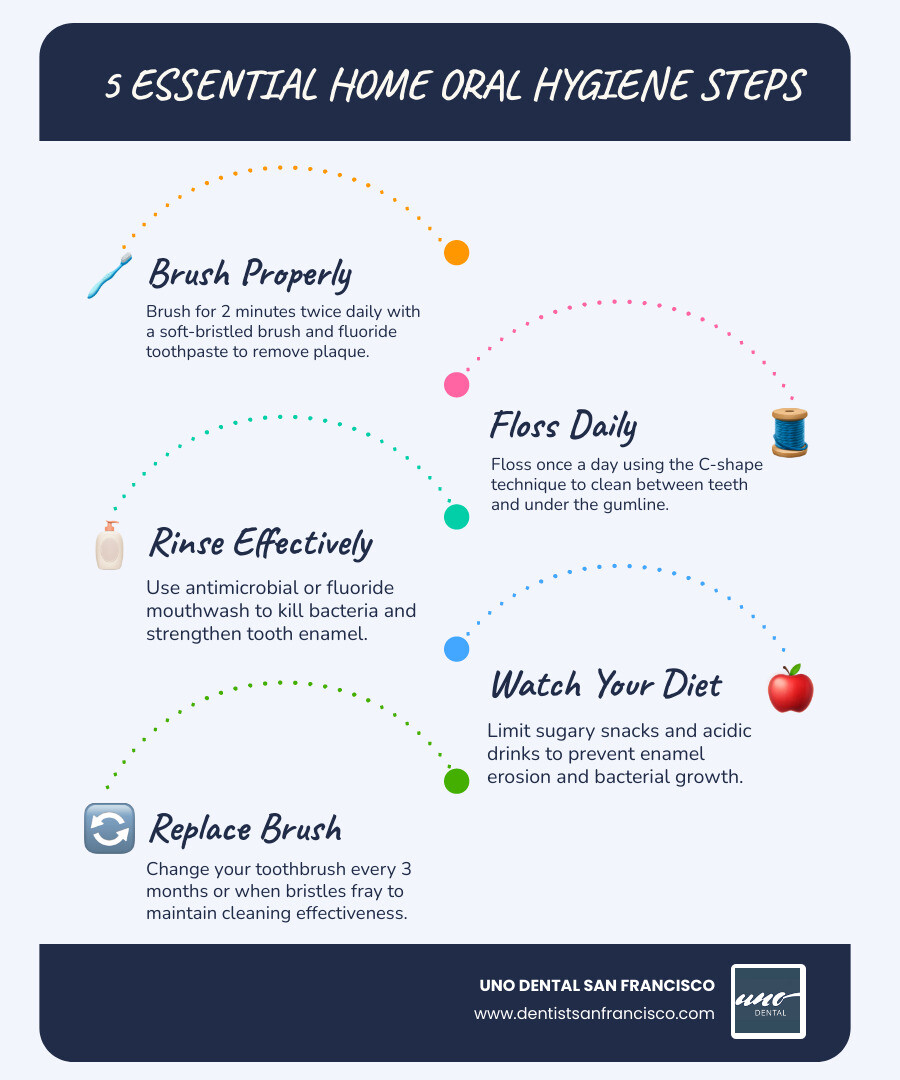 5 ESSENTIAL HOME ORAL HYGIENE STEPS

Brush Properly

Brush for 2 minutes twice daily with a soft-bristled brush and fluoride toothpaste to remove plaque.

Floss Daily

Floss once a day using the C-shape technique to clean between teeth and under the gumline.

Rinse Effectively

Use antimicrobial or fluoride mouthwash to kill bacteria and strengthen tooth enamel.

Watch Your Diet

Limit sugary snacks and acidic drinks to prevent enamel erosion and bacterial growth.

Replace Brush

Change your toothbrush every 3 months or when bristles fray to maintain cleaning effectiveness.

UNO DENTAL SAN FRANCISCO

www.dentistsanfrancisco.com

uno

DENTAL