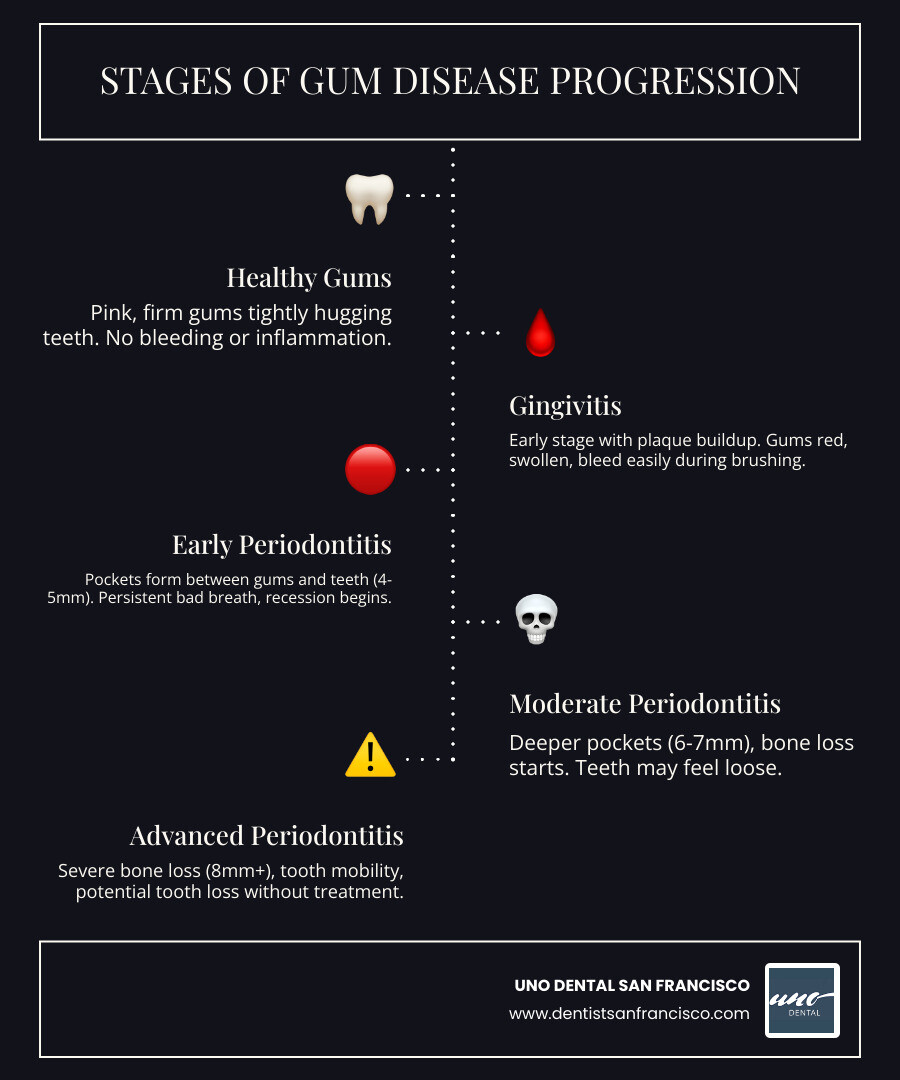 STAGES OF GUM DISEASE PROGRESSION

Healthy Gums

Pink, firm gums tightly hugging teeth. No bleeding or inflammation.

Gingivitis

Early stage with plaque buildup. Gums red, swollen, bleed easily during brushing.

Early Periodontitis

Pockets form between gums and teeth (4-5mm). Persistent bad breath, recession begins.

Moderate Periodontitis

Deeper pockets (6-7mm), bone loss starts. Teeth may feel loose.

Advanced Periodontitis

Severe bone loss (8mm+), tooth mobility, potential tooth loss without treatment.

UNO DENTAL SAN FRANCISCO

www.dentistsanfrancisco.com

uno
DENTAL