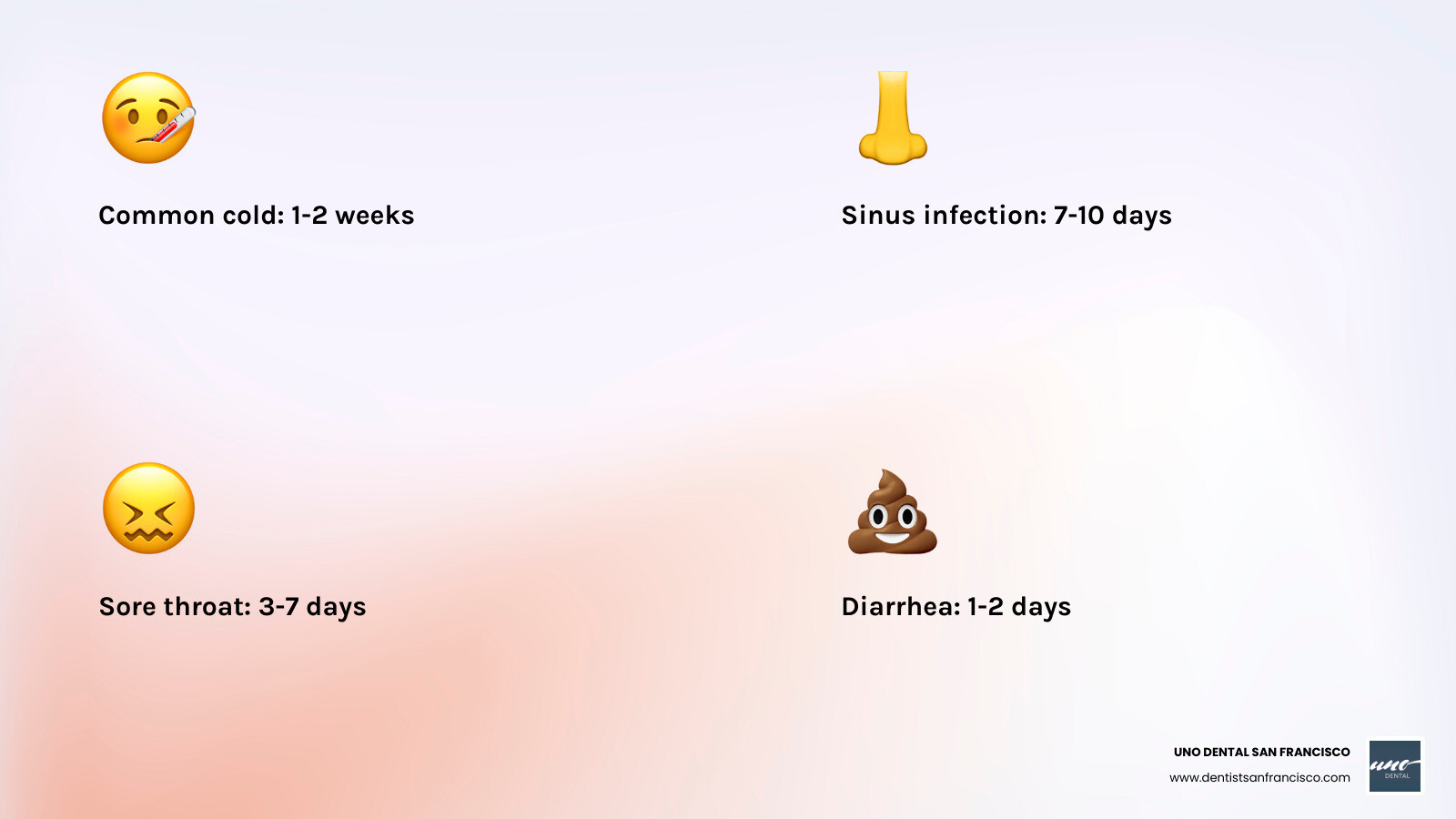 Common cold: 1-2 weeks

Sinus infection: 7-10 days

Sore throat: 3-7 days

Diarrhea: 1-2 days

UNO DENTAL SAN FRANCISCO
www.dentistsanfrancisco.com

uno
DENTAL