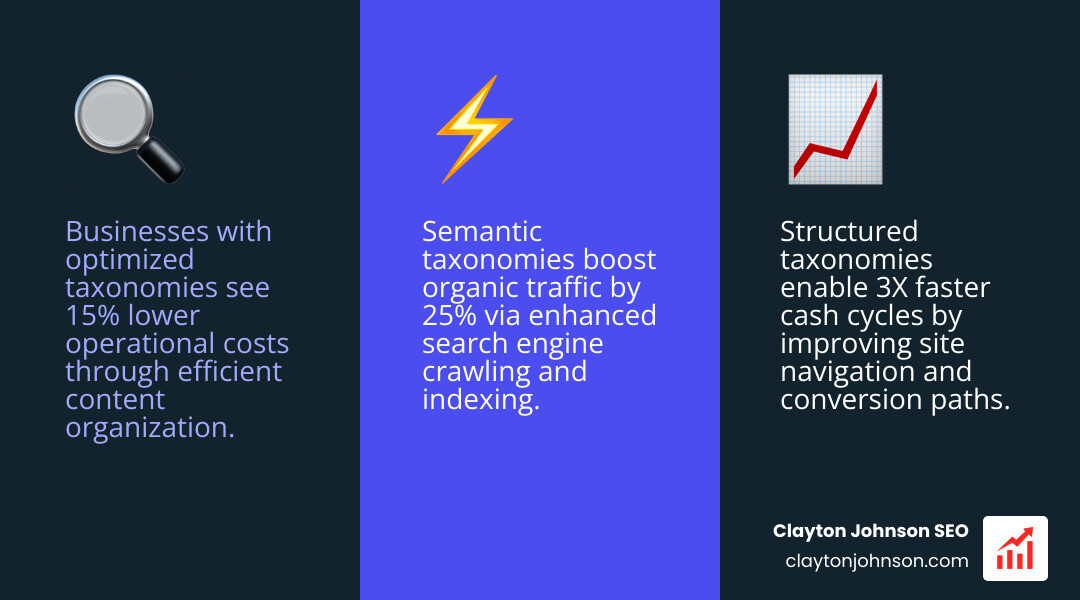 Businesses with optimized taxonomies see 15% lower operational costs through efficient content organization.

Semantic taxonomies boost organic traffic by 25% via enhanced search engine crawling and indexing.

Structured taxonomies enable 3X faster cash cycles by improving site navigation and conversion paths.

Clayton Johnson SEO
claytonjohnson.com