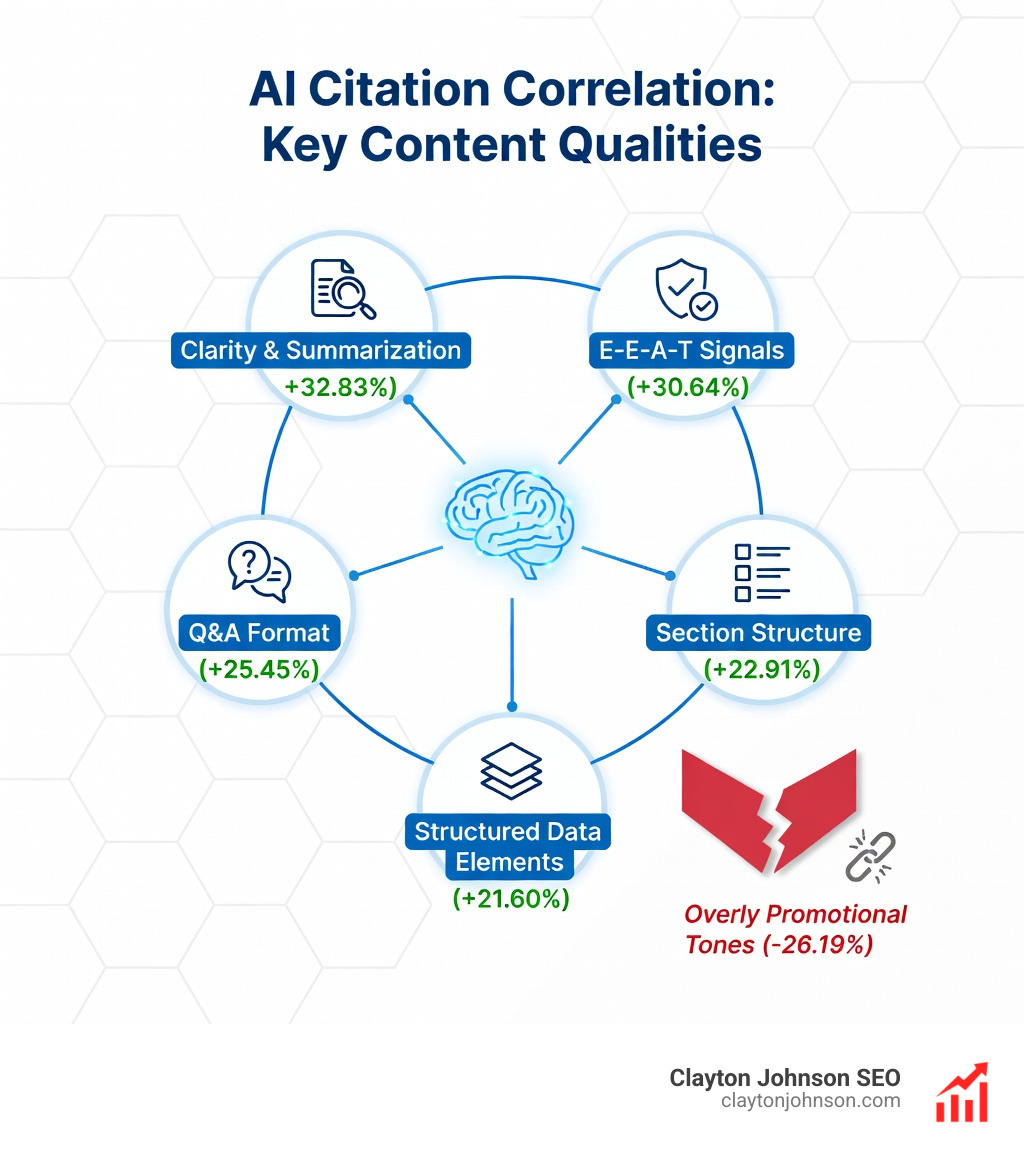 AI Citation Correlation: Key Content Qualities

Clarity & Summarization
+32.83%)

E-E-A-T Signals
(+30.64%)

Q&A Format
(+25.45%)

Section Structure
(+22.91%)

Structured Data Elements
(+21.60%)

Overly Promotional Tones (-26.19%)

Clayton Johnson SEO
claytonjohnson.com