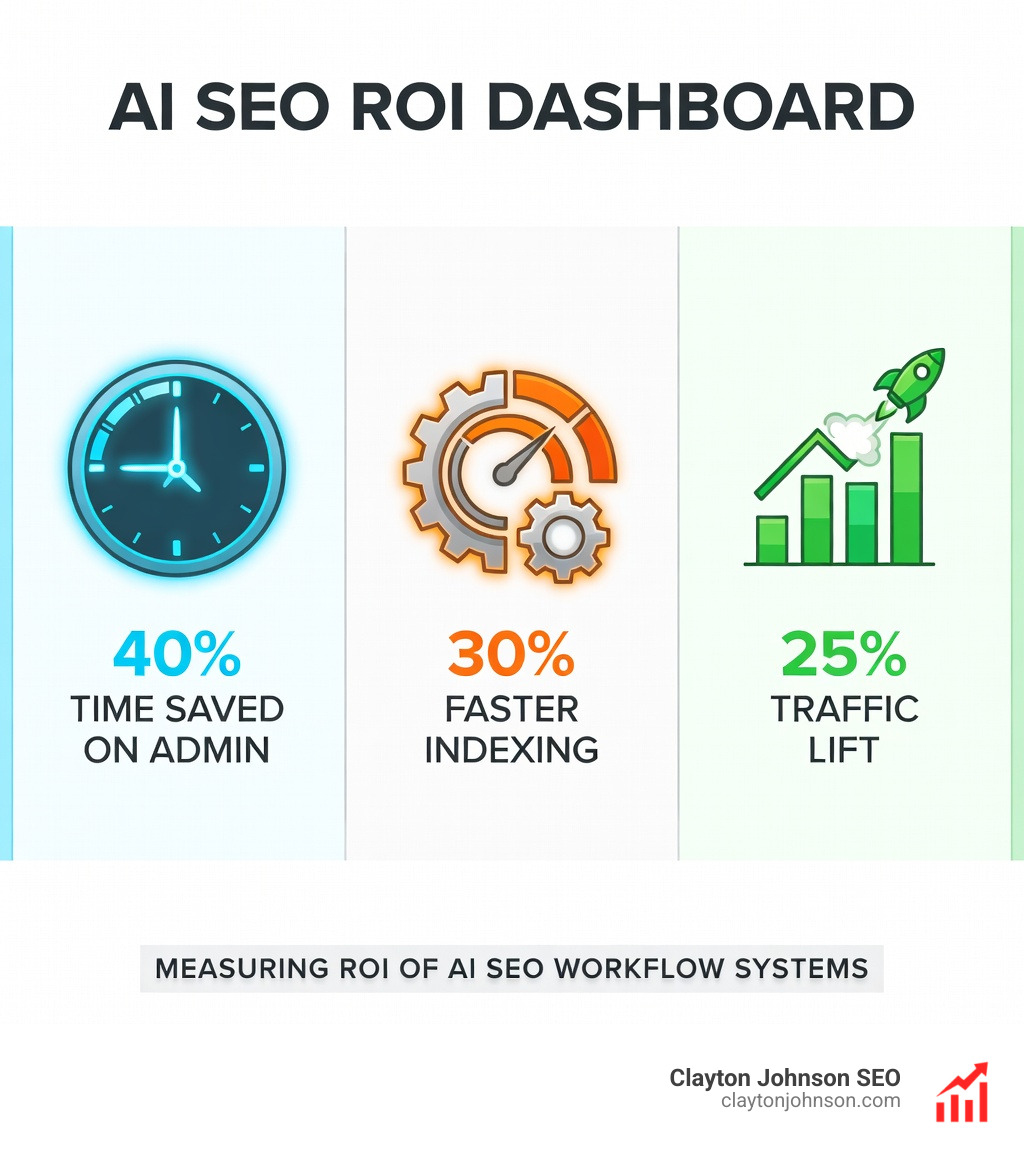 AI SEO ROI DASHBOARD

40%
TIME SAVED ON ADMIN

30%
FASTER INDEXING

25%
TRAFFIC LIFT

MEASURING ROI OF AI SEO WORKFLOW SYSTEMS

Clayton Johnson SEO
claytonjohnson.com