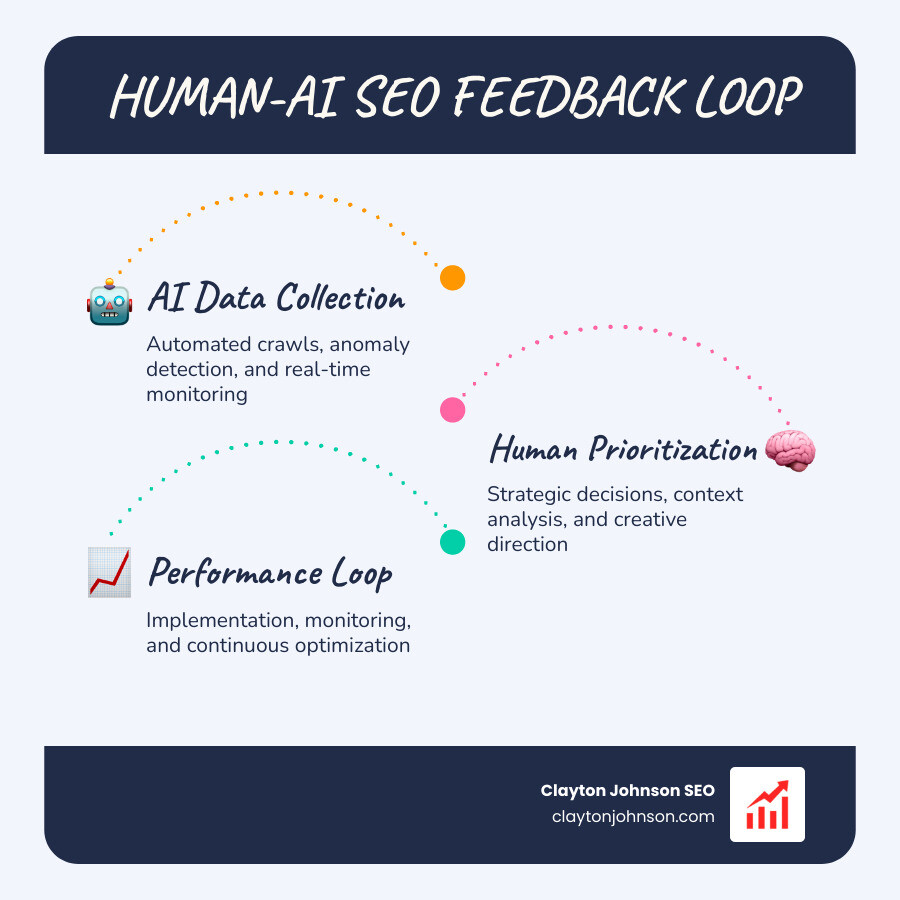 HUMAN-AI SEO FEEDBACK LOOP

AI Data Collection

Automated crawls, anomaly detection, and real-time monitoring

Human Prioritization

Strategic decisions, context analysis, and creative direction

Performance Loop

Implementation, monitoring, and continuous optimization

Clayton Johnson SEO
claytonjohnson.com