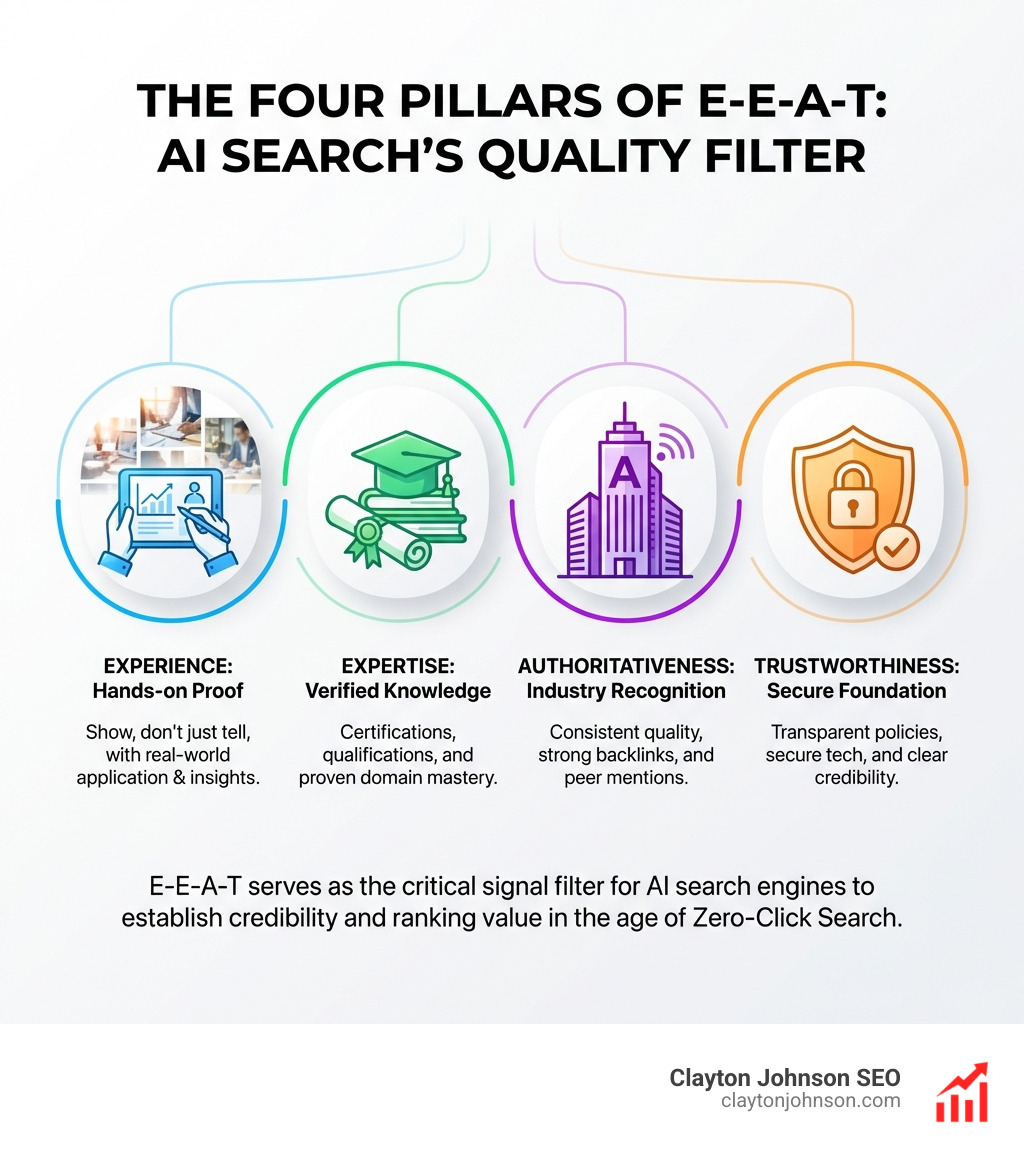 THE FOUR PILLARS OF E-E-A-T: AI SEARCH'S QUALITY FILTER

A

EXPERIENCE: Hands-on Proof

Show, don't just tell, with real-world application & insights.

EXPERTISE: Verified Knowledge

Certifications, qualifications, and proven domain mastery.

AUTHORITATIVENESS: Industry Recognition

Consistent quality, strong backlinks, and peer mentions.

TRUSTWORTHINESS: Secure Foundation

Transparent policies, secure tech, and clear credibility.

E-E-A-T serves as the critical signal filter for AI search engines to establish credibility and ranking value in the age of Zero-Click Search.

Clayton Johnson SEO
claytonjohnson.com