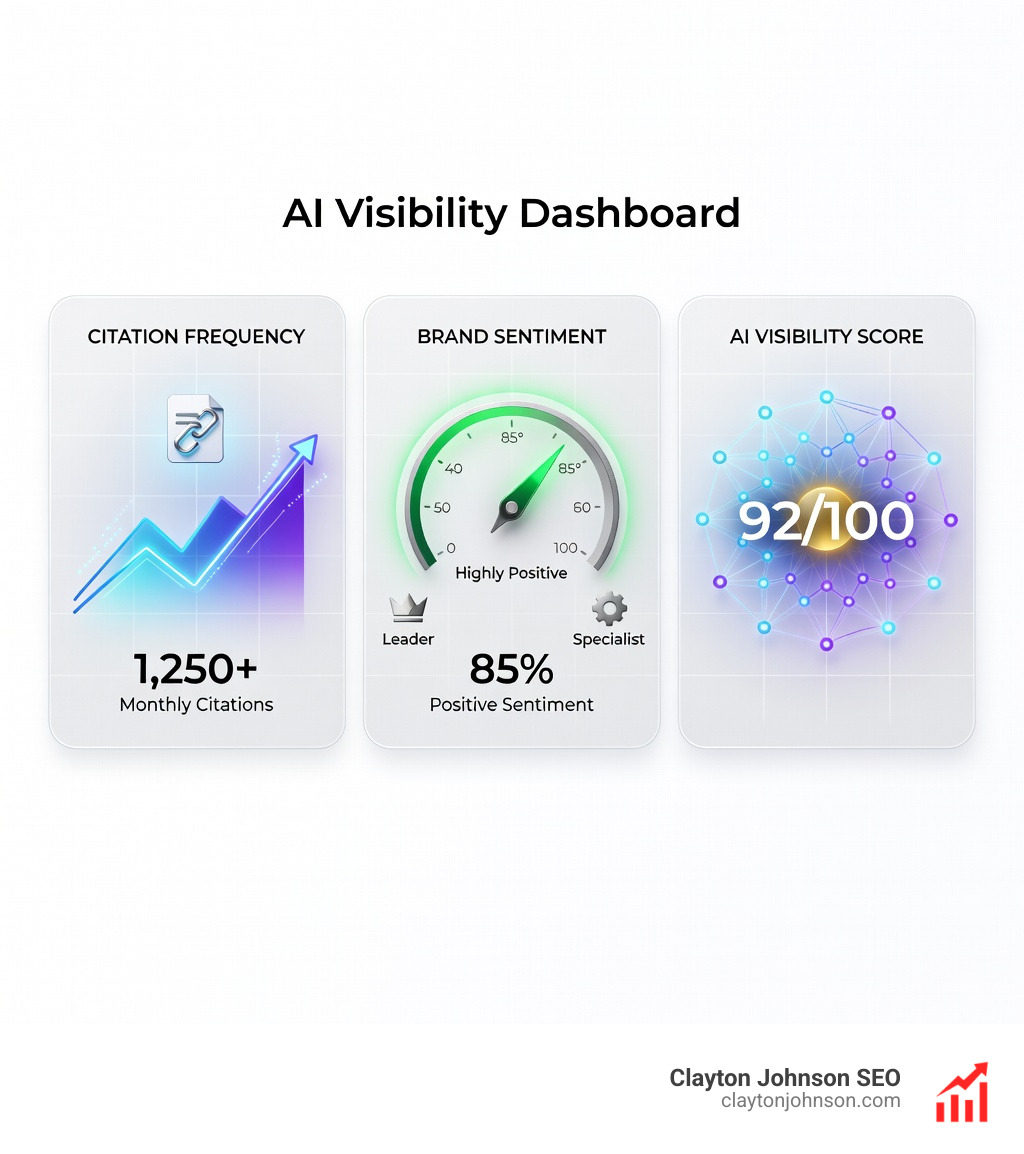 AI Visibility Dashboard

CITATION FREQUENCY

1,250+
Monthly Citations

BRAND SENTIMENT

85°
40
85°
50
60
0
100
Highly Positive
Leader
Specialist
85%
Positive Sentiment

AI VISIBILITY SCORE

92/100

Clayton Johnson SEO
claytonjohnson.com