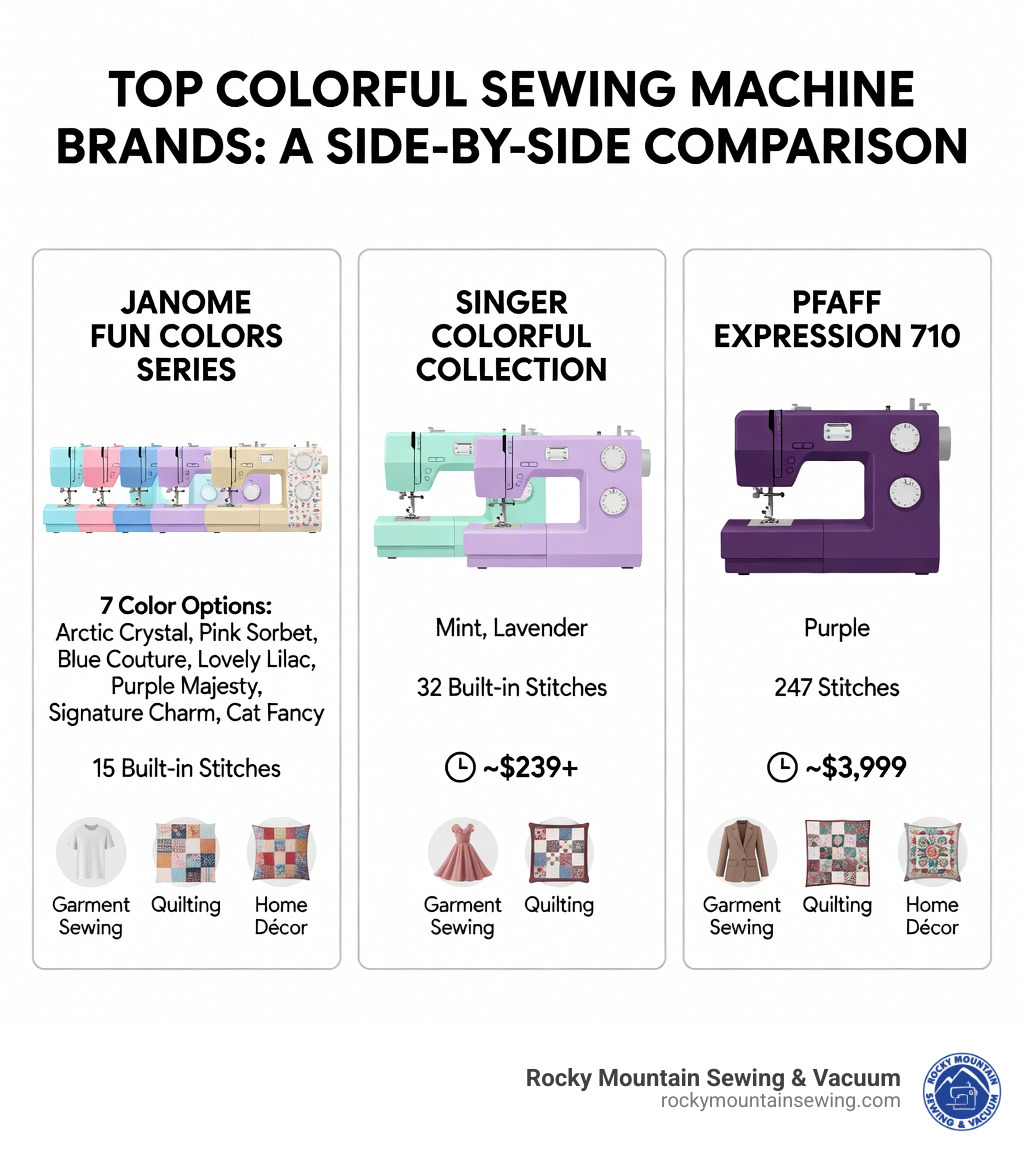 TOP COLORFUL SEWING MACHINE BRANDS: A SIDE-BY-SIDE COMPARISON

JANOME FUN COLORS SERIES

7 Color Options:
Arctic Crystal, Pink Sorbet, Blue Couture, Lovely Lilac, Purple Majesty, Signature Charm, Cat Fancy

15 Built-in Stitches

Garment Sewing
Quilting
Home Décor

SINGER COLORFUL COLLECTION

Mint, Lavender

32 Built-in Stitches

~$239+

Garment Sewing
Quilting

PFAFF EXPRESSION 710

Purple

247 Stitches

~$3,999

Garment Sewing
Quilting
Home Décor

Rocky Mountain Sewing & Vacuum
rockymountainsewing.com

ROCKY MOUNTAIN SEWING & VACUUM