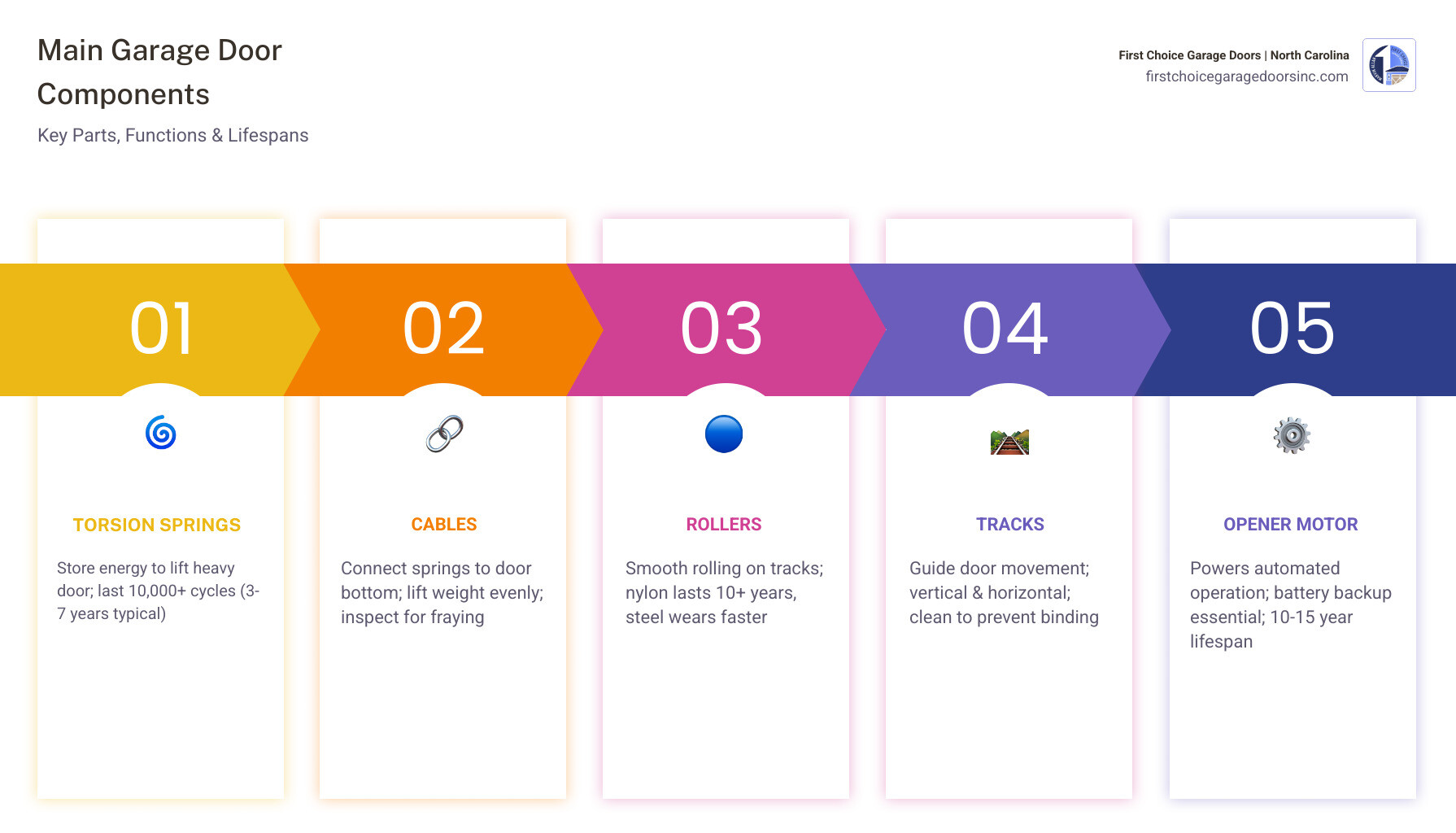 Main Garage Door Components

Key Parts, Functions & Lifespans

First Choice Garage Doors | North Carolina
firstchoicegaragedoorsinc.com

01

TORSION SPRINGS

Store energy to lift heavy door; last 10,000+ cycles (3-7 years typical)

02

CABLES

Connect springs to door bottom; lift weight evenly; inspect for fraying

03

ROLLERS

Smooth rolling on tracks; nylon lasts 10+ years, steel wears faster

04

TRACKS

Guide door movement; vertical & horizontal; clean to prevent binding

05

OPENER MOTOR

Powers automated operation; battery backup essential; 10-15 year lifespan