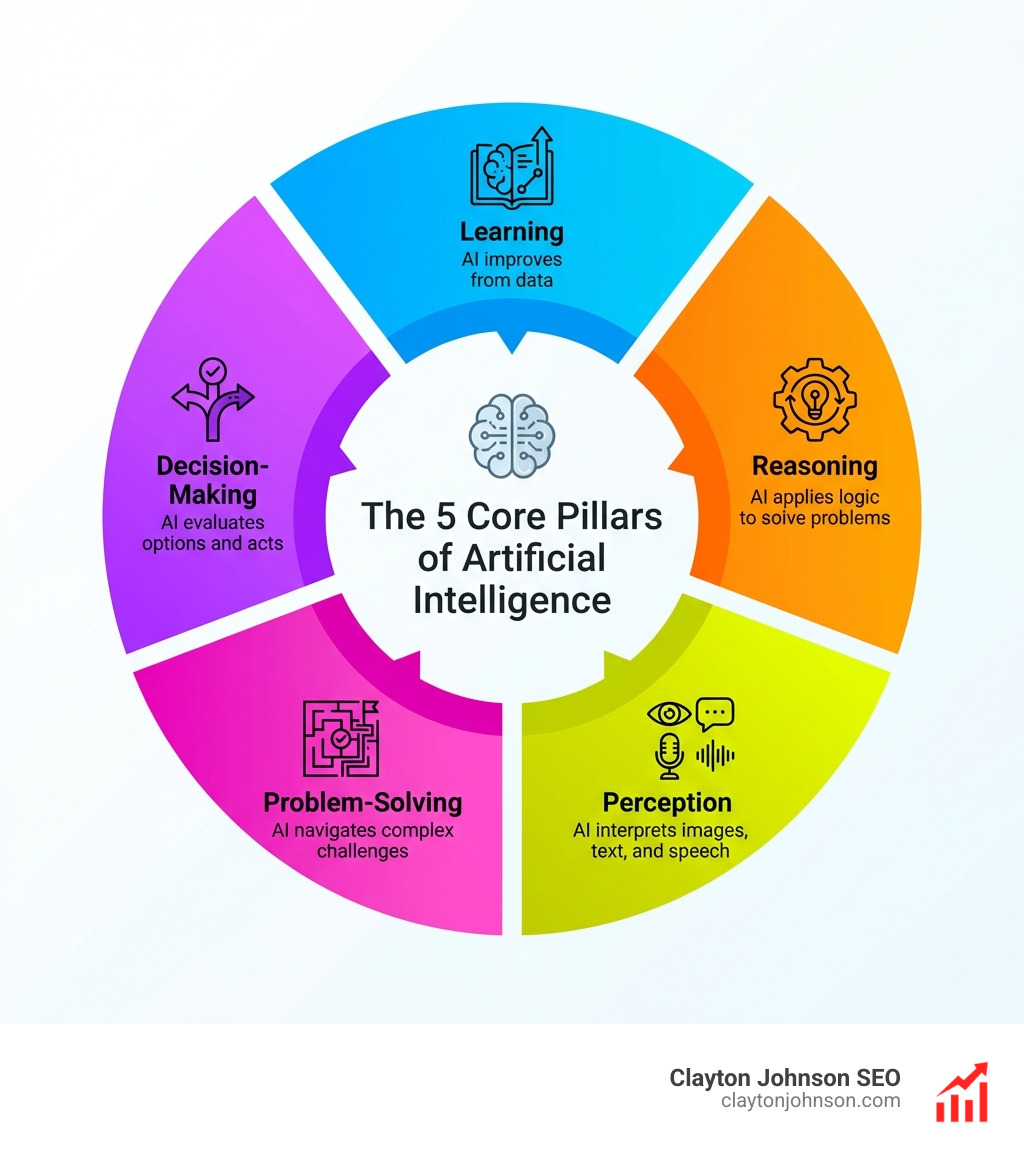 The 5 Core Pillars of Artificial Intelligence

Learning
AI improves from data

Reasoning
AI applies logic to soive problems

Perception
AI interprets images, text, and speech

Problem-Solving
AI navigates complex challenges

Decision-Making
AI evaluates options and acts

Clayton Johnson SEO
claytonjohnson.com