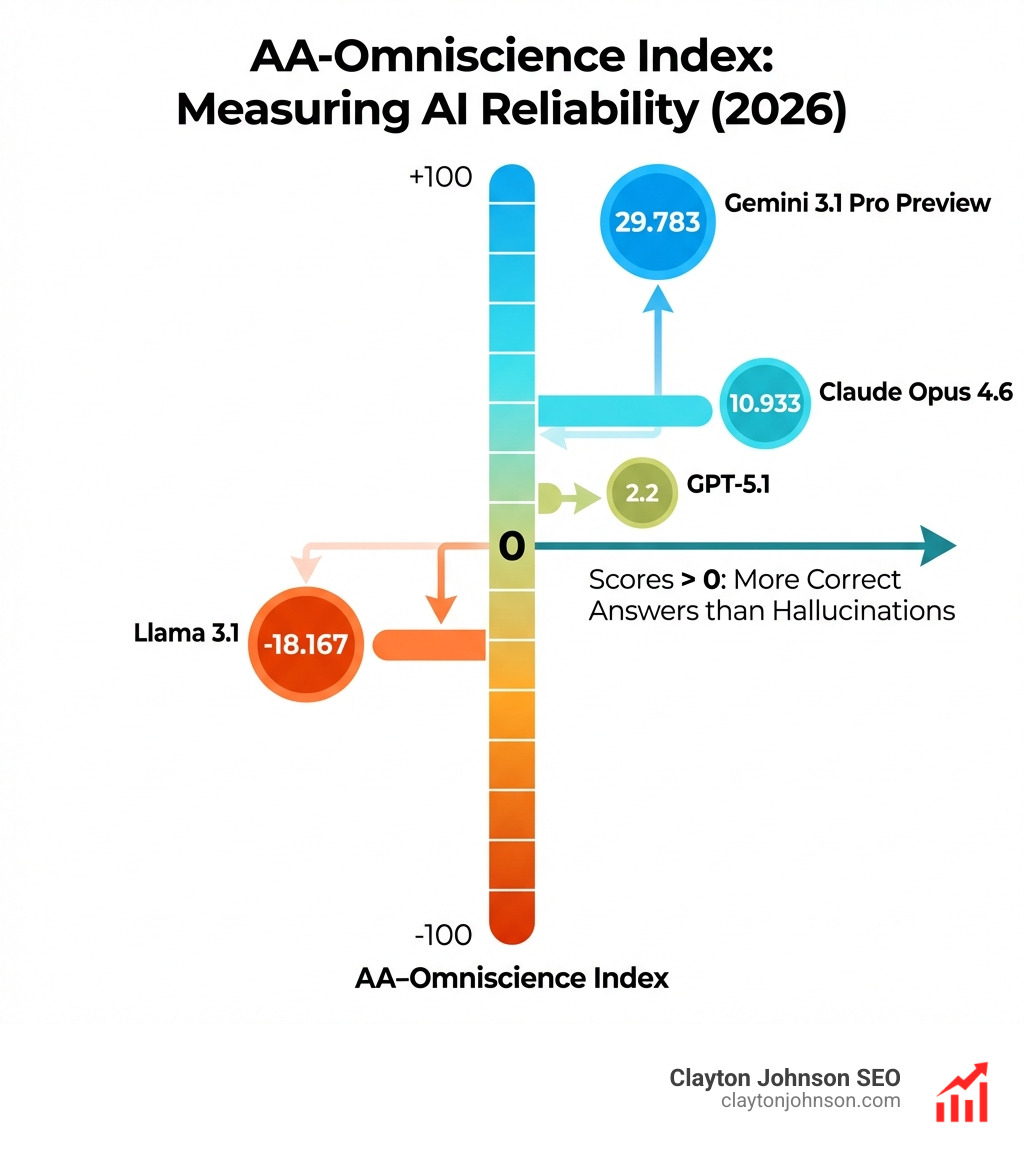 AA-Omniscience Index: Measuring AI Reliability (2026)

+100

29.783 Gemini 3.1 Pro Preview

10.933 Claude Opus 4.6

2.2 GPT-5.1

0

Scores > 0: More Correct Answers than Hallucinations

Llama 3.1 -18.167

-100

AA–Omniscience Index

Clayton Johnson SEO
claytonjohnson.com