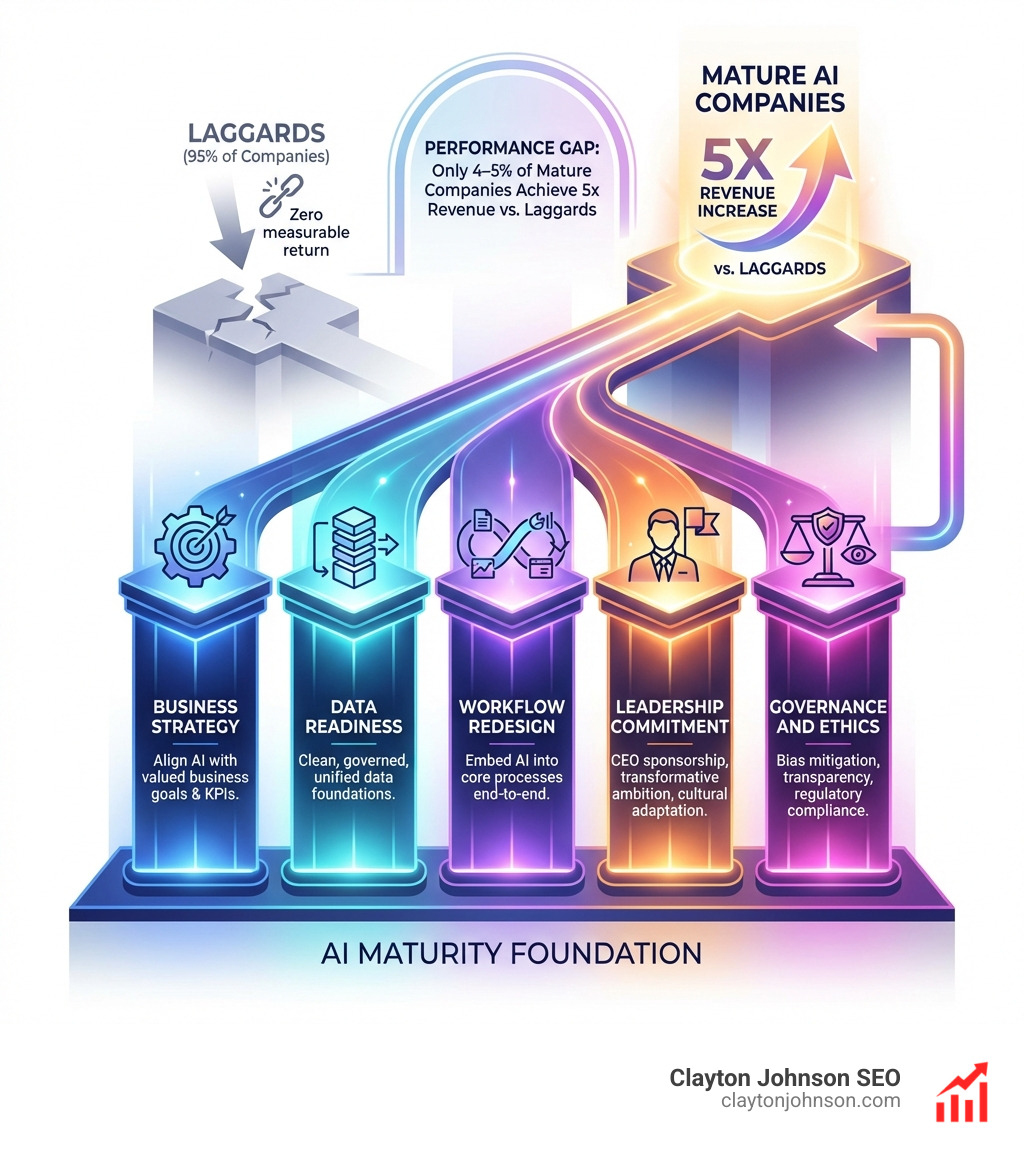 LAGGARDS
(95% of Companies)

Zero measurable return

PERFORMANCE GAP:
Only 4–5% of Mature Companies Achieve 5x Revenue vs. Laggards

MATURE AI COMPANIES

5X
REVENUE INCREASE

vs. LAGGARDS

BUSINESS STRATEGY
Align AI with valued business goals & KPIs.

DATA READINESS
Clean, governed, unified data foundations.

WORKFLOW REDESIGN
Embed AI into core processes end-to-end.

LEADERSHIP COMMITMENT
CEO sponsorship, transformative ambition, cultural adaptation.

GOVERNANCE AND ETHICS
Bias mitigation, transparency, regulatory compliance.

AI MATURITY FOUNDATION

Clayton Johnson SEO
claytonjohnson.com