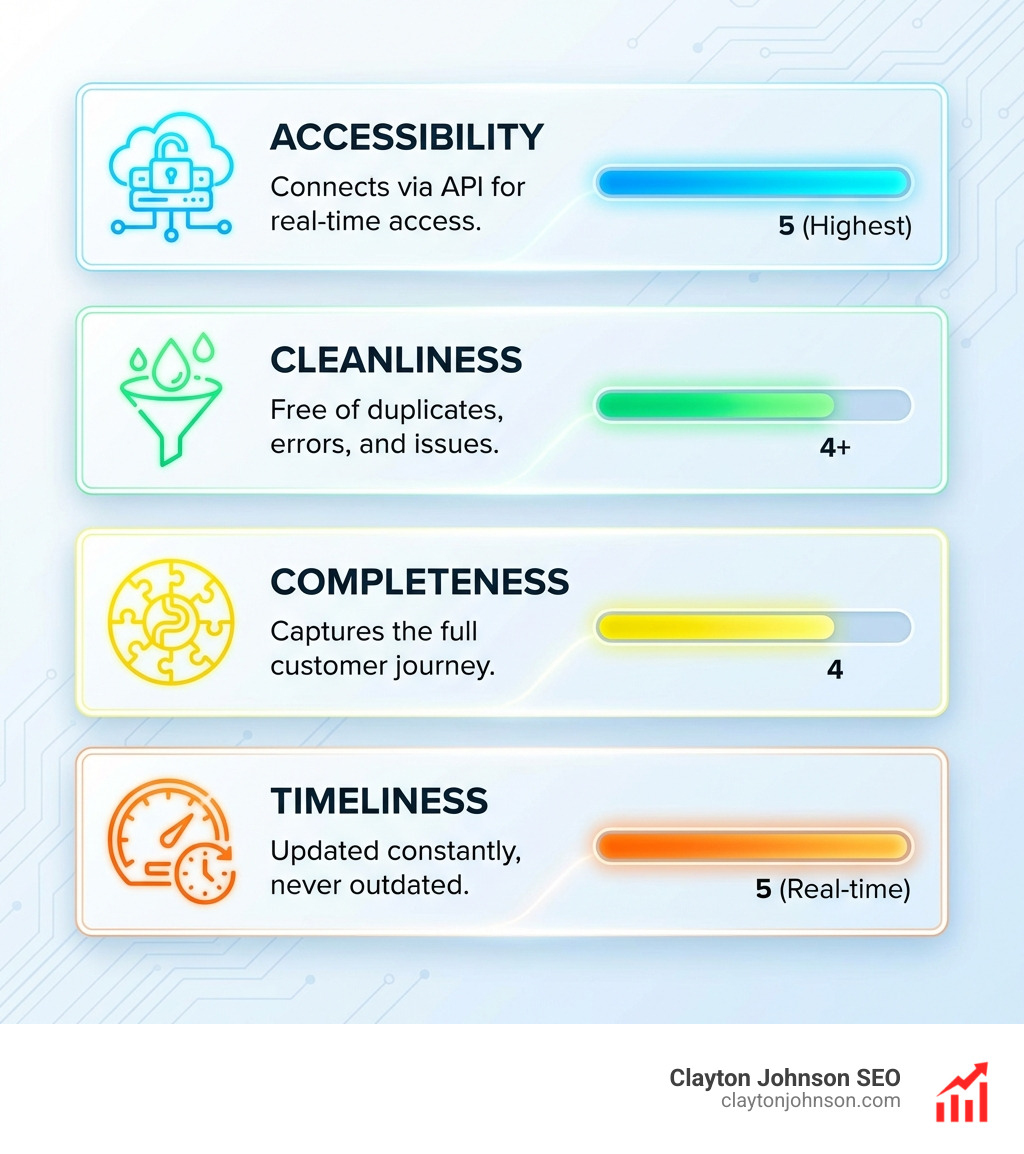 ACCESSIBILITY
Connects via API for real-time access.
5 (Highest)

CLEANLINESS
Free of duplicates, errors, and issues.
4+

COMPLETENESS
Captures the full customer journey.
4

TIMELINESS
Updated constantly, never outdated.
5 (Real-time)

Clayton Johnson SEO
claytonjohnson.com