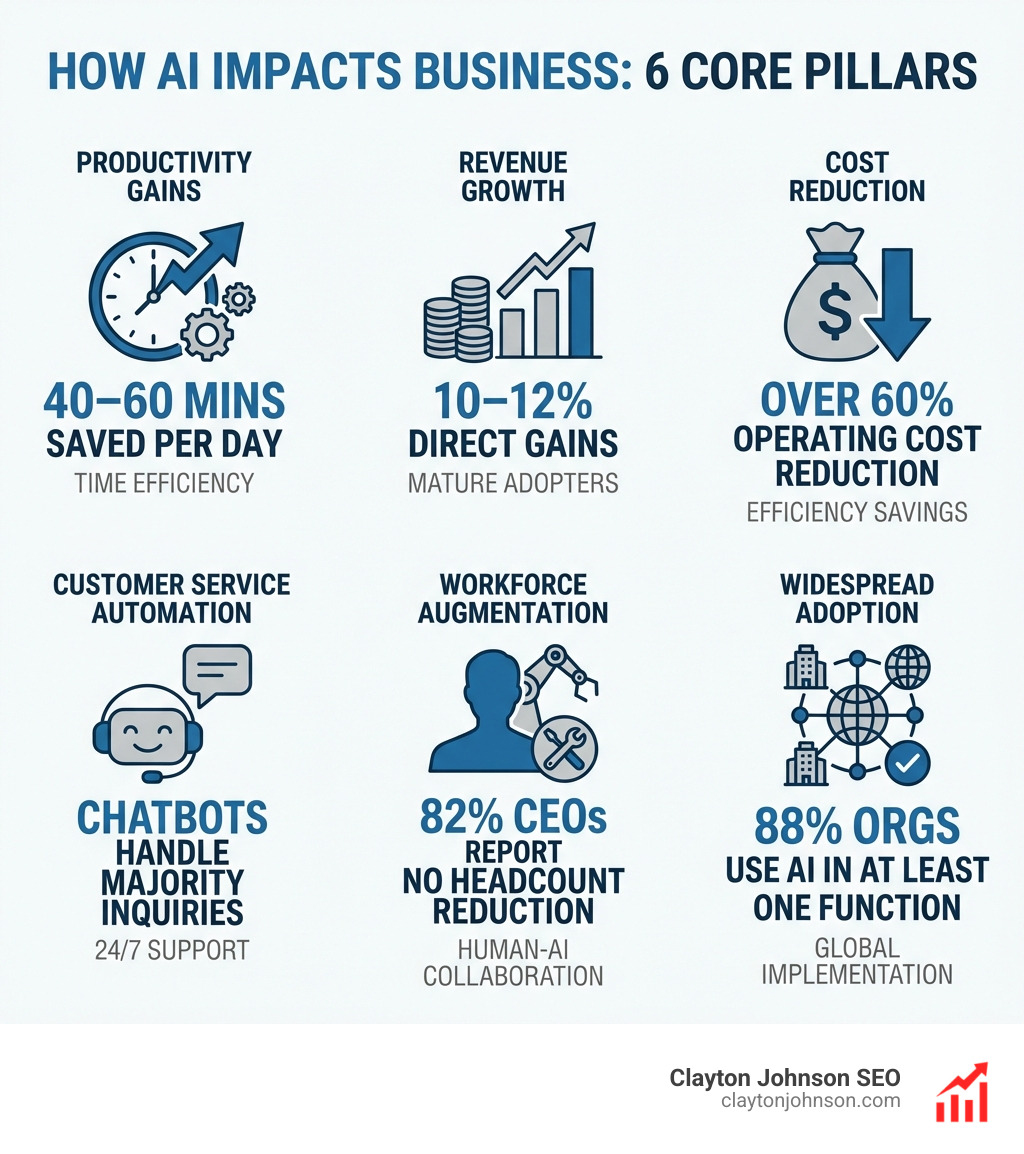 HOW AI IMPACTS BUSINESS: 6 CORE PILLARS

PRODUCTIVITY GAINS

40–60 MINS
SAVED PER DAY
TIME EFFICIENCY

REVENUE GROWTH

10–12%
DIRECT GAINS
MATURE ADOPTERS

COST REDUCTION

$

OVER 60%
OPERATING COST REDUCTION
EFFICIENCY SAVINGS

CUSTOMER SERVICE AUTOMATION

CHATBOTS
HANDLE MAJORITY INQUIRIES
24/7 SUPPORT

WORKFORCE AUGMENTATION

82% CEOs
REPORT
NO HEADCOUNT REDUCTION
HUMAN-AI COLLABORATION

WIDESPREAD ADOPTION

88% ORGS
USE AI IN AT LEAST ONE FUNCTION
GLOBAL IMPLEMENTATION

Clayton Johnson SEO
claytonjohnson.com