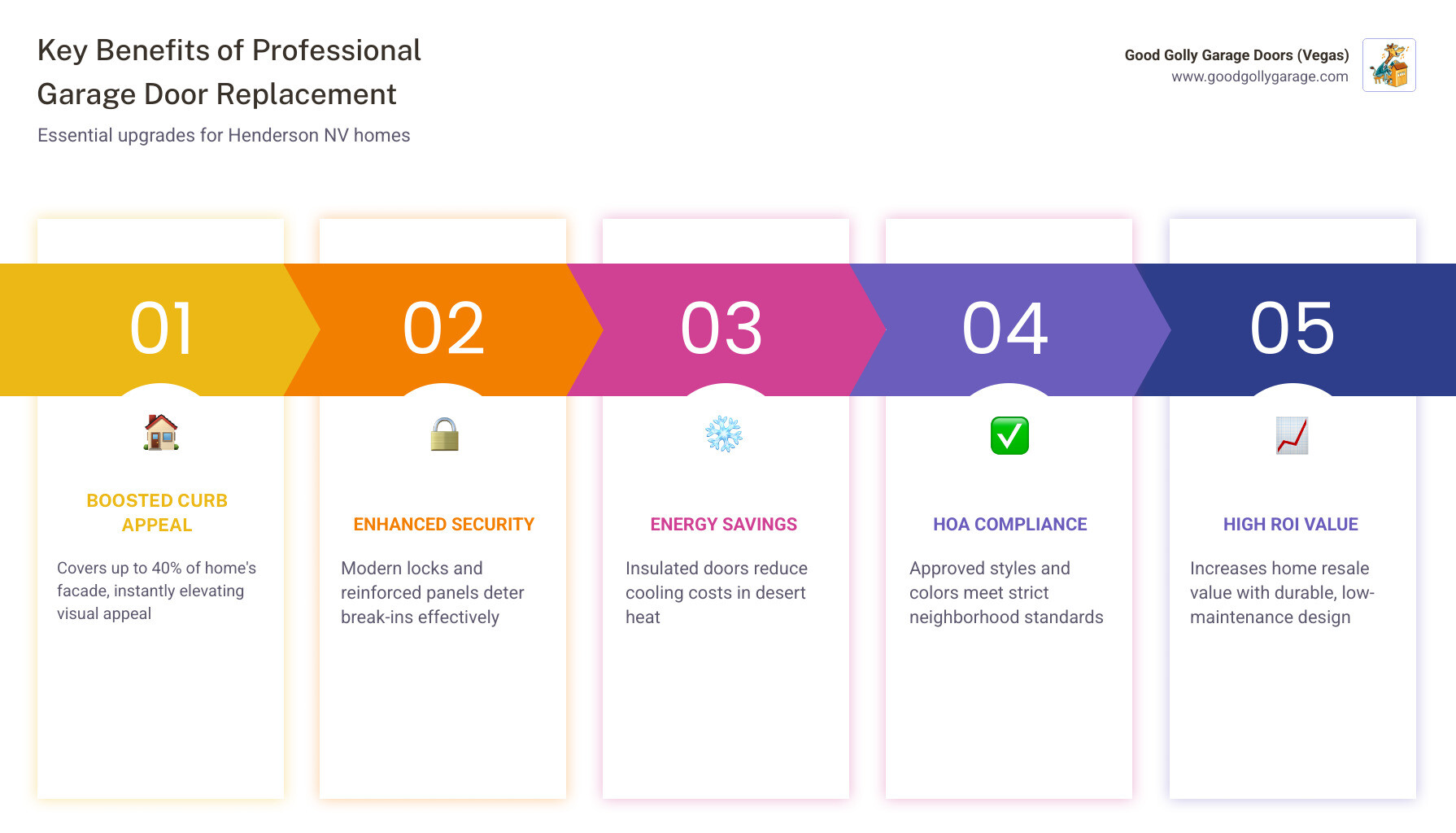 Key Benefits of Professional Garage Door Replacement

Essential upgrades for Henderson NV homes

Good Golly Garage Doors (Vegas)
www.goodgollygarage.com

01

BOOSTED CURB APPEAL

Covers up to 40% of home's facade, instantly elevating visual appeal

02

ENHANCED SECURITY

Modern locks and reinforced panels deter break-ins effectively

03

ENERGY SAVINGS

Insulated doors reduce cooling costs in desert heat

04

HOA COMPLIANCE

Approved styles and colors meet strict neighborhood standards

05

HIGH ROI VALUE

Increases home resale value with durable, low-maintenance design