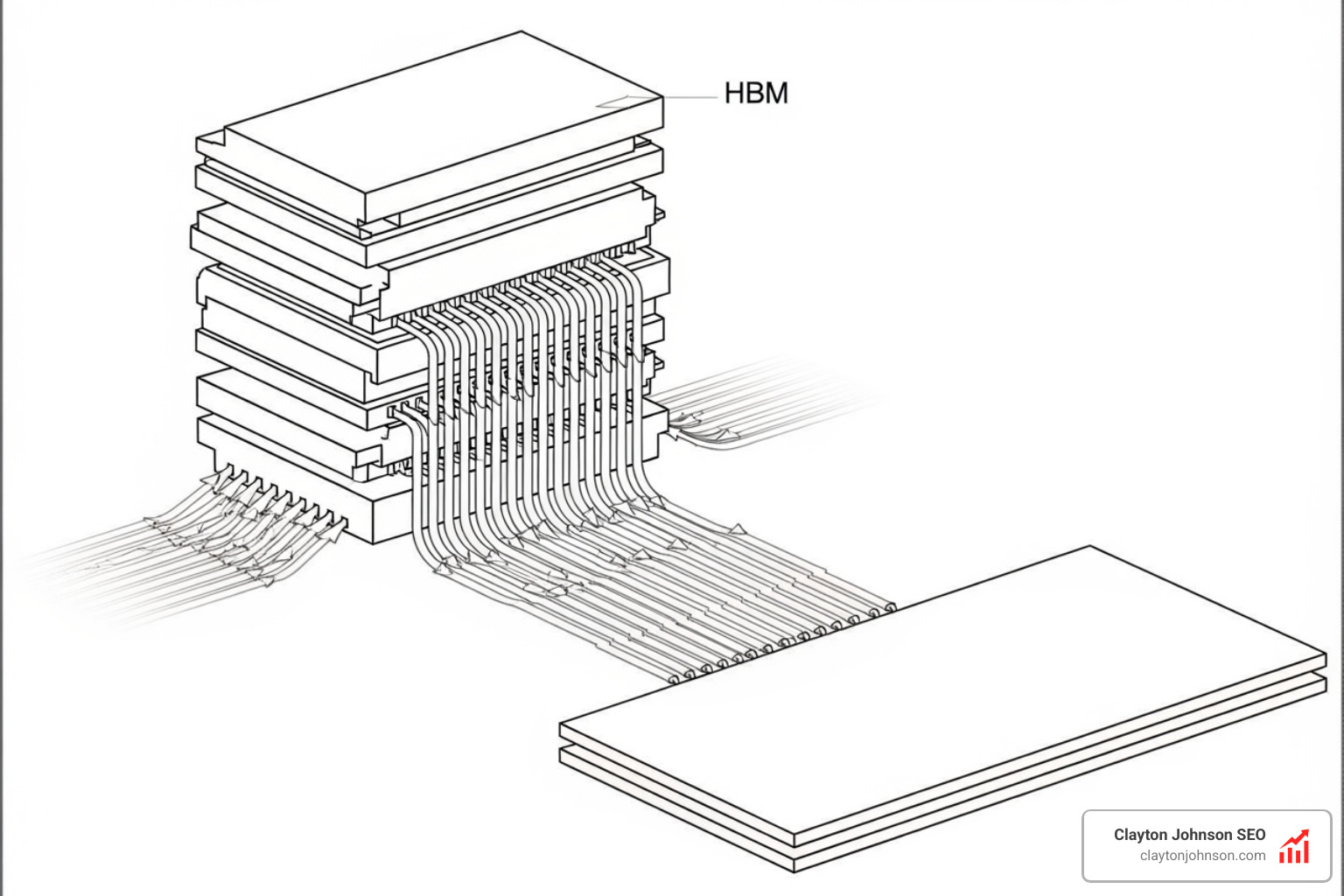 HBM

Clayton Johnson SEO
claytonjohnson.com