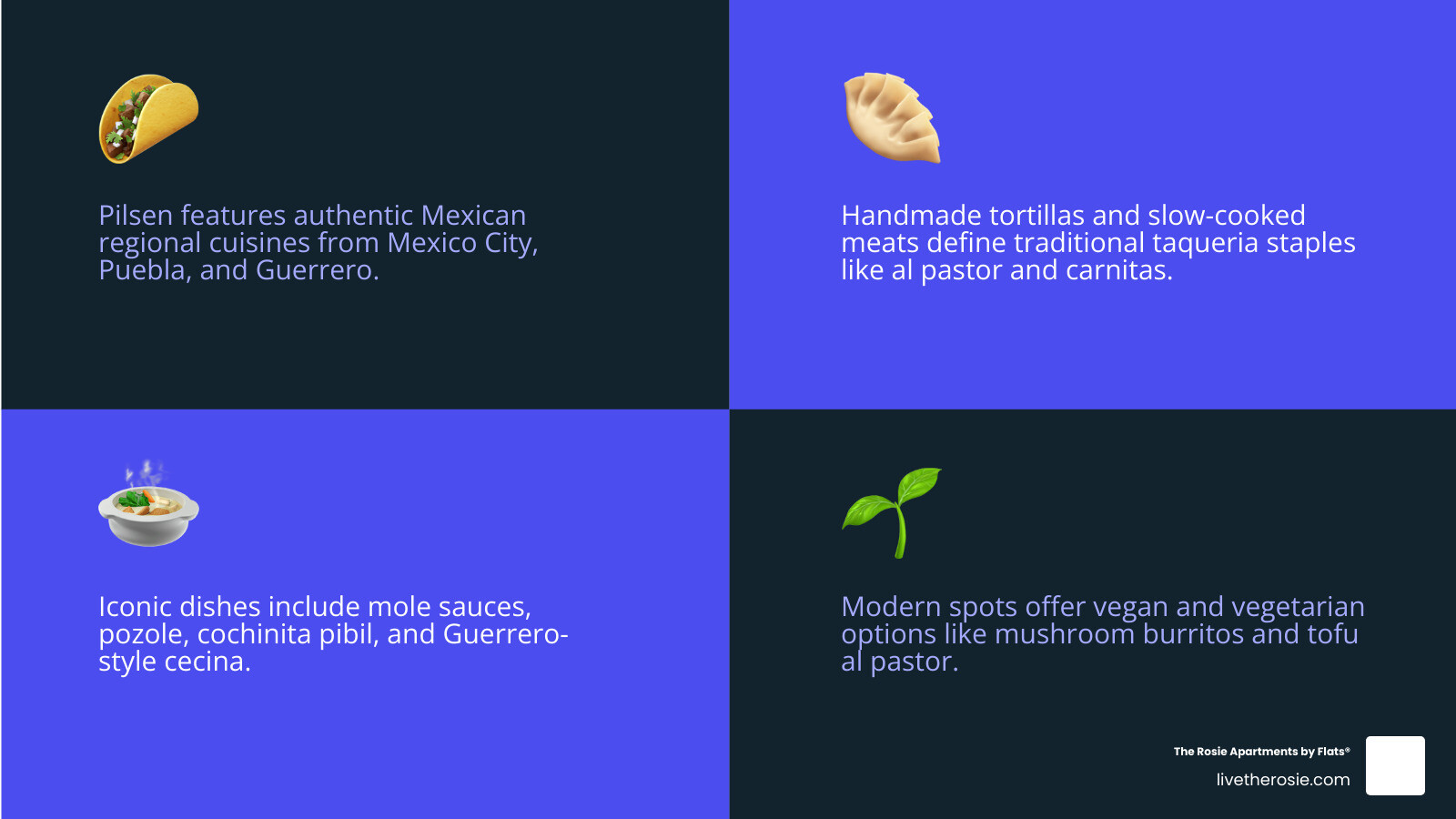 Pilsen features authentic Mexican regional cuisines from Mexico City, Puebla, and Guerrero.

Handmade tortillas and slow-cooked meats define traditional taqueria staples like al pastor and carnitas.

Iconic dishes include mole sauces, pozole, cochinita pibil, and Guerrero-style cecina.

Modern spots offer vegan and vegetarian options like mushroom burritos and tofu al pastor.

The Rosie Apartments by Flats®
livetherosie.com