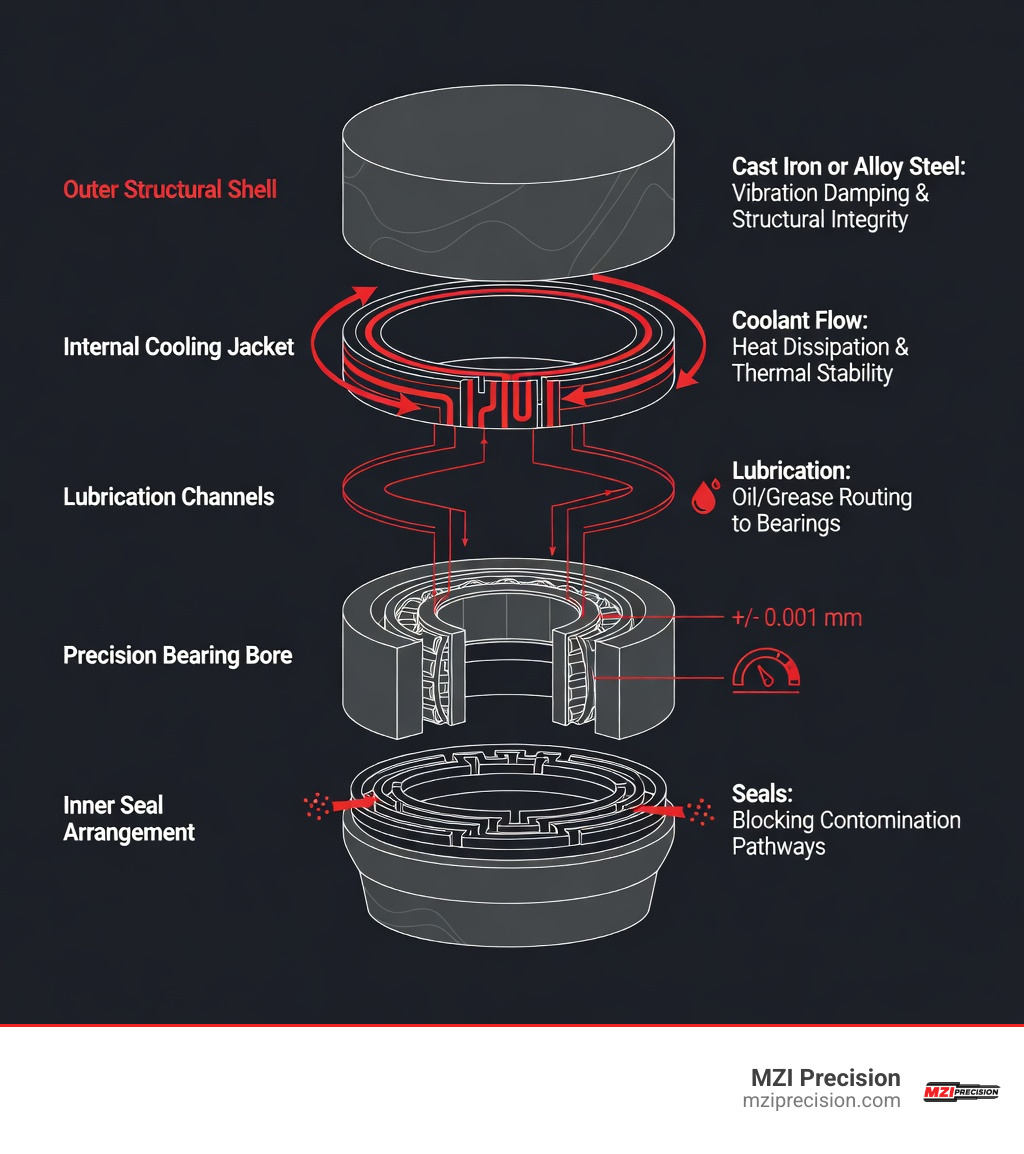 Outer Structural Shell

Cast Iron or Alloy Steel:
Vibration Damping & Structural Integrity

Internal Cooling Jacket

Coolant Flow:
Heat Dissipation & Thermal Stability

Lubrication Channels

Lubrication:
Oil/Grease Routing to Bearings

Precision Bearing Bore

+/- 0.001 mm

Inner Seal Arrangement

Seals:
Blocking Contomination Pathways

MZI Precision
mziprecision.com

MZI PRECISION