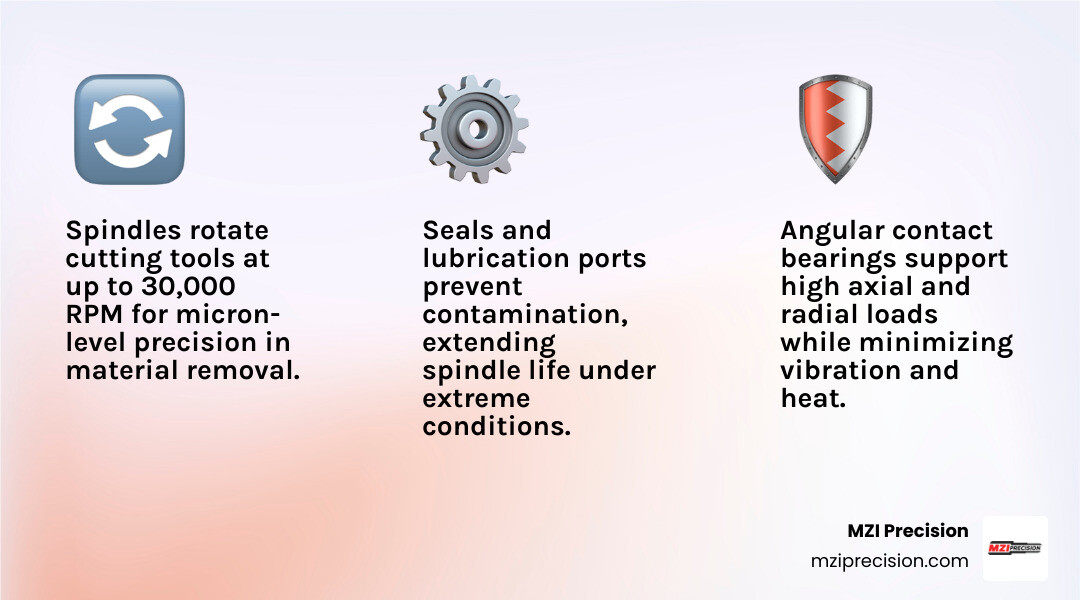 Spindles rotate cutting tools at up to 30,000 RPM for micron-level precision in material removal.

Seals and lubrication ports prevent contamination, extending spindle life under extreme conditions.

Angular contact bearings support high axial and radial loads while minimizing vibration and heat.

MZI Precision
mziprecision.com

MZI PRECISION