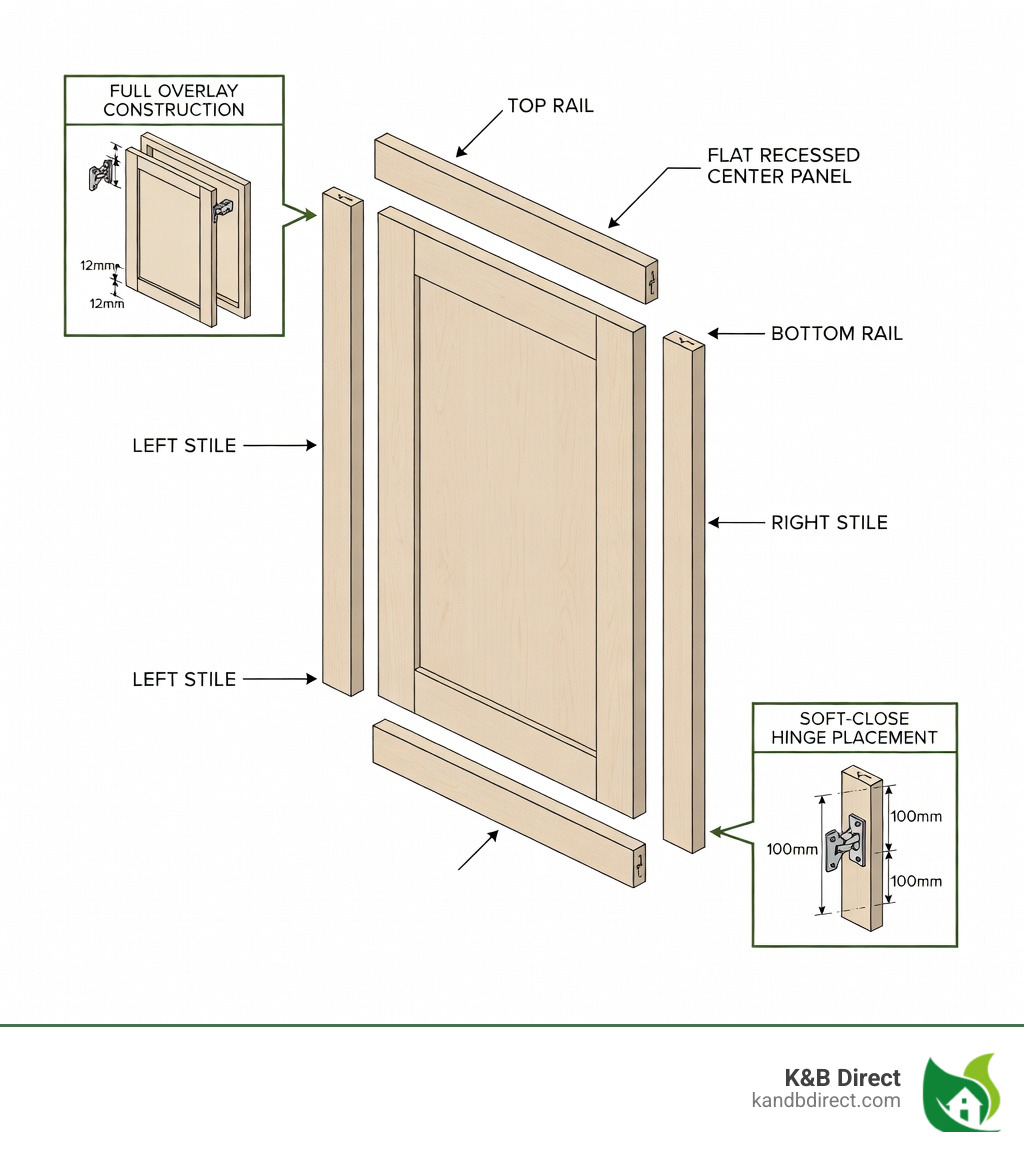 FULL OVERLAY CONSTRUCTION

12mm

12mm

TOP RAIL

FLAT RECESSED CENTER PANEL

BOTTOM RAIL

LEFT STILE

RIGHT STILE

LEFT STILE

SOFT-CLOSE HINGE PLACEMENT

100mm

100mm

100mm

K&B Direct
kandbdirect.com