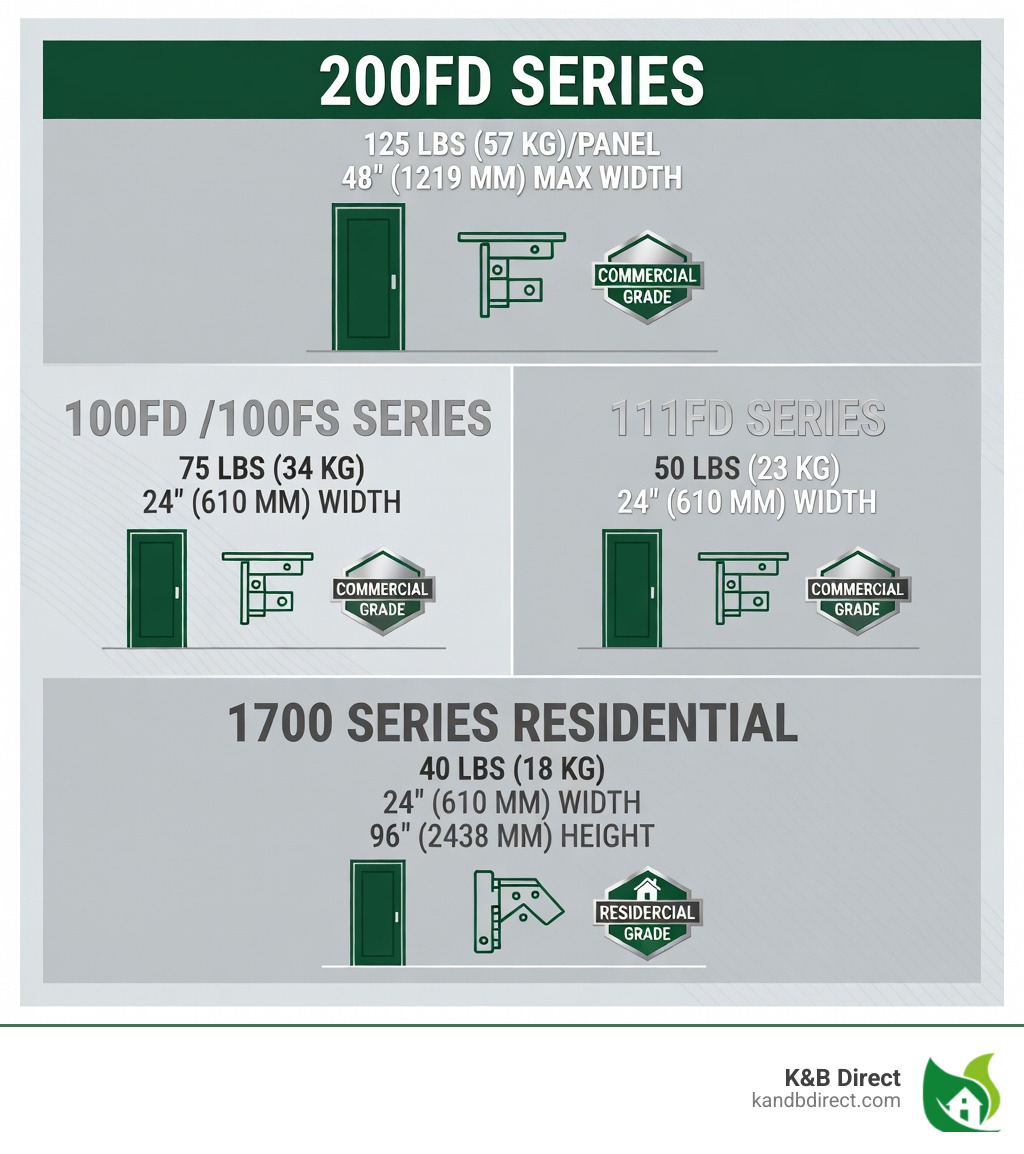 200FD SERIES

125 LBS (57 KG)/PANEL
48" (1219 MM) MAX WIDTH

COMMERCIAL GRADE

100FD /100FS SERIES

75 LBS (34 KG)
24" (610 MM) WIDTH

COMMERCIAL GRADE

111FD SERIES

50 LBS (23 KG)
24" (610 MM) WIDTH

COMMERCIAL GRADE

1700 SERIES RESIDENTIAL

40 LBS (18 KG)
24" (610 MM) WIDTH
96" (2438 MM) HEIGHT

RESIDERCIAL GRADE

K&B Direct
kandbdirect.com