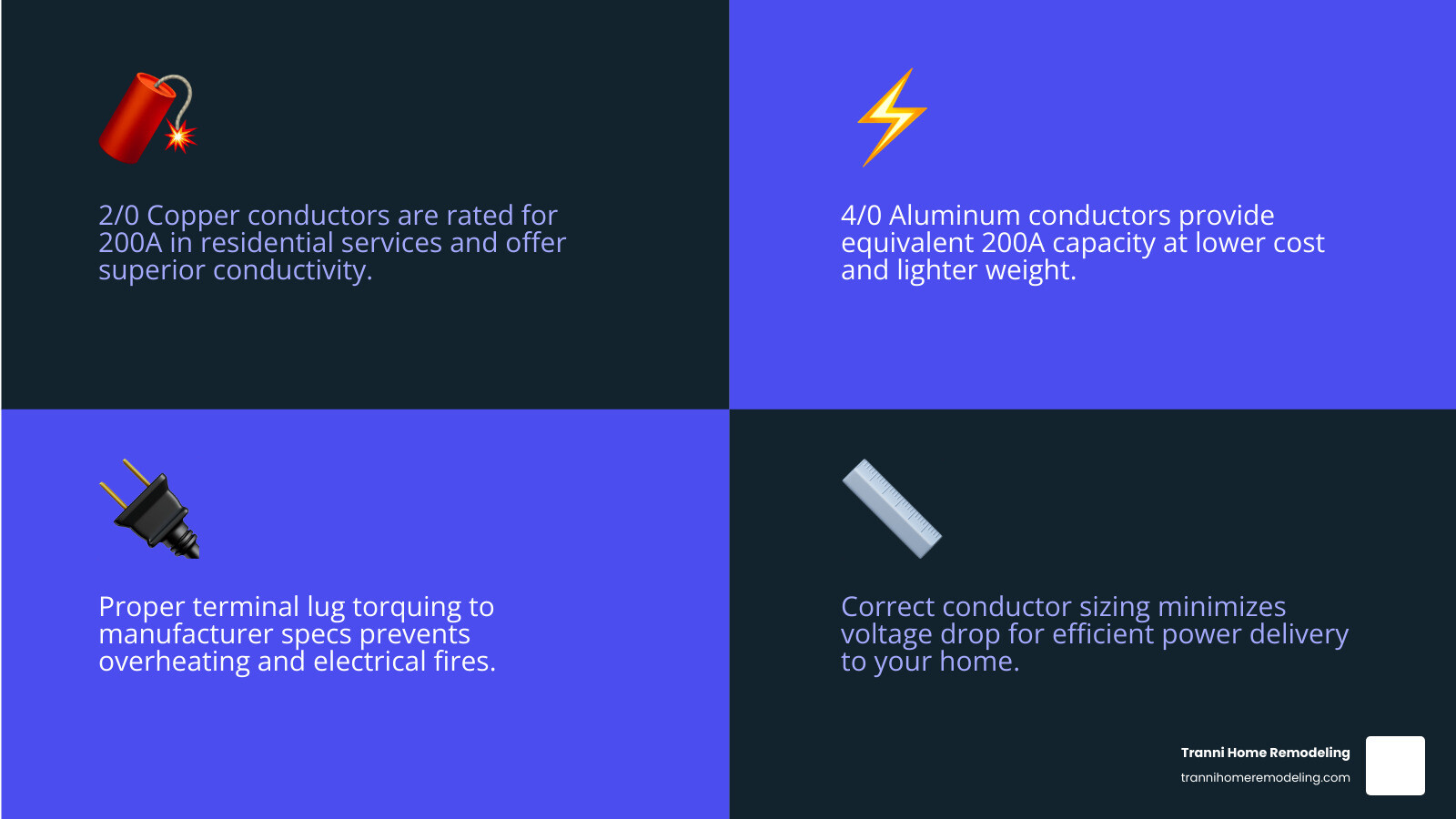 2/0 Copper conductors are rated for 200A in residential services and offer superior conductivity.

4/0 Aluminum conductors provide equivalent 200A capacity at lower cost and lighter weight.

Proper terminal lug torquing to manufacturer specs prevents overheating and electrical fires.

Correct conductor sizing minimizes voltage drop for efficient power delivery to your home.

Tranni Home Remodeling
trannihomeremodeling.com