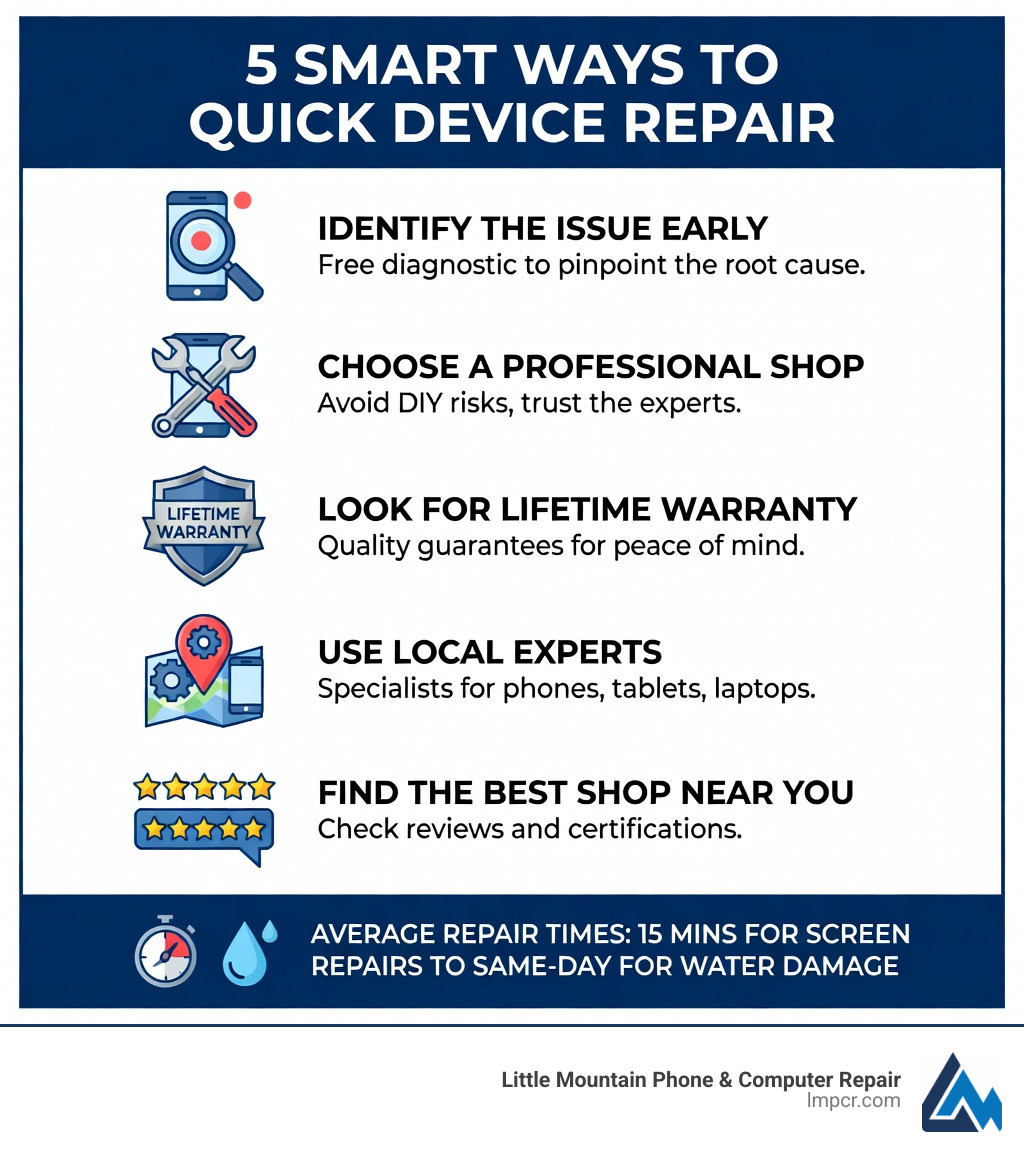 5 SMART WAYS TO QUICK DEVICE REPAIR

IDENTIFY THE ISSUE EARLY
Free diagnostic to pinpoint the root cause.

CHOOSE A PROFESSIONAL SHOP
Avoid DIY risks, trust the experts.

LIFETIME WARRANTY

LOOK FOR LIFETIME WARRANTY
Quality guarantees for peace of mind.

USE LOCAL EXPERTS
Specialists for phones, tablets, laptops.

FIND THE BEST SHOP NEAR YOU
Check reviews and certifications.

AVERAGE REPAIR TIMES: 15 MINS FOR SCREEN REPAIRS TO SAME-DAY FOR WATER DAMAGE

Little Mountain Phone & Computer Repair
lmpcr.com