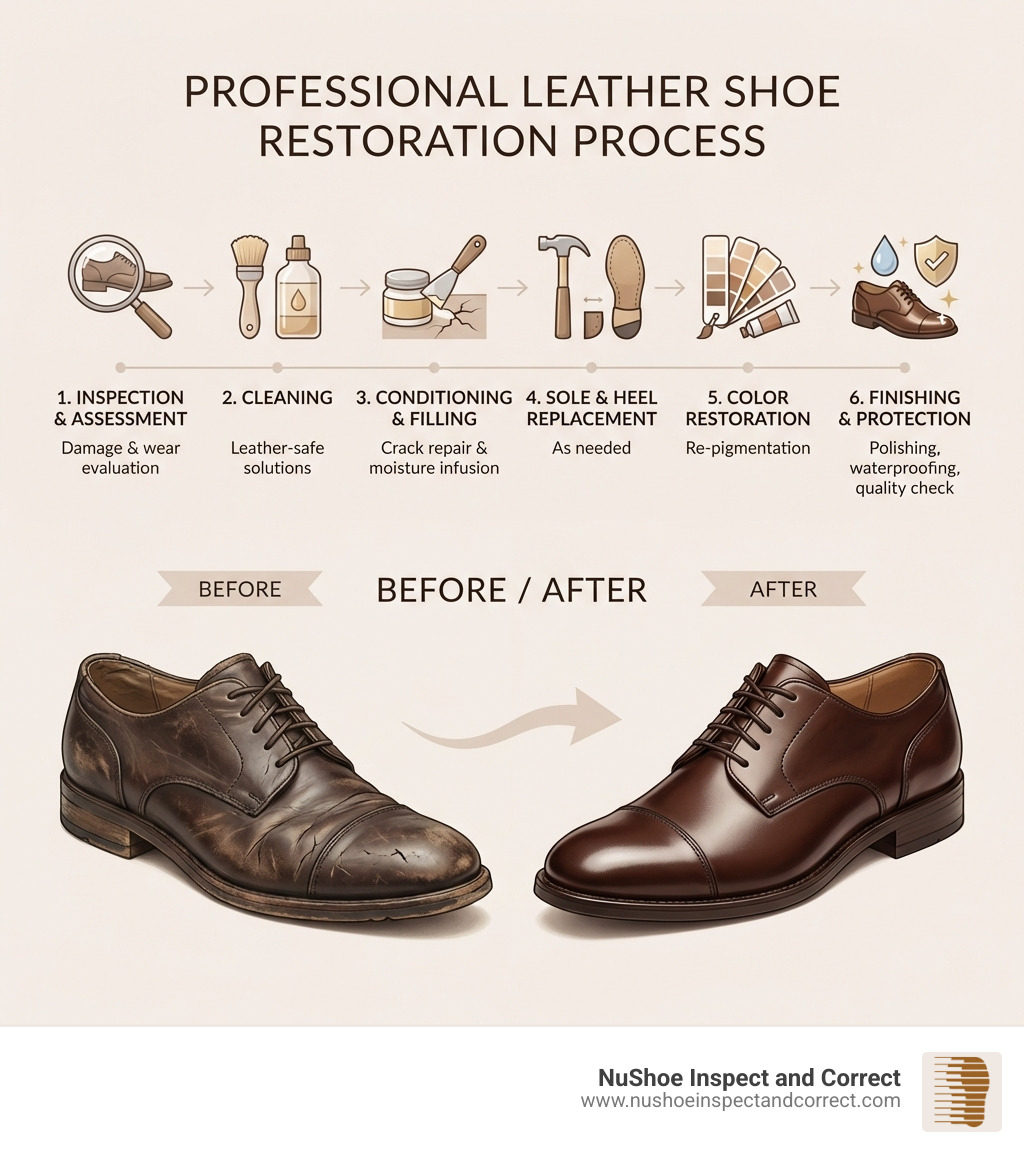 PROFESSIONAL LEATHER SHOE RESTORATION PROCESS

1. INSPECTION & ASSESSMENT
Damage & wear evaluation

2. CLEANING
Leather-safe solutions

3. CONDITIONING & FILLING
Crack repair & moisture infusion

4. SOLE & HEEL REPLACEMENT
As needed

5. COLOR RESTORATION
Re-pigmentation

6. FINISHING & PROTECTION
Polishing, waterproofing, quality check

BEFORE
BEFORE / AFTER
AFTER

NuShoe Inspect and Correct
www.nushoeinspectandcorrect.com