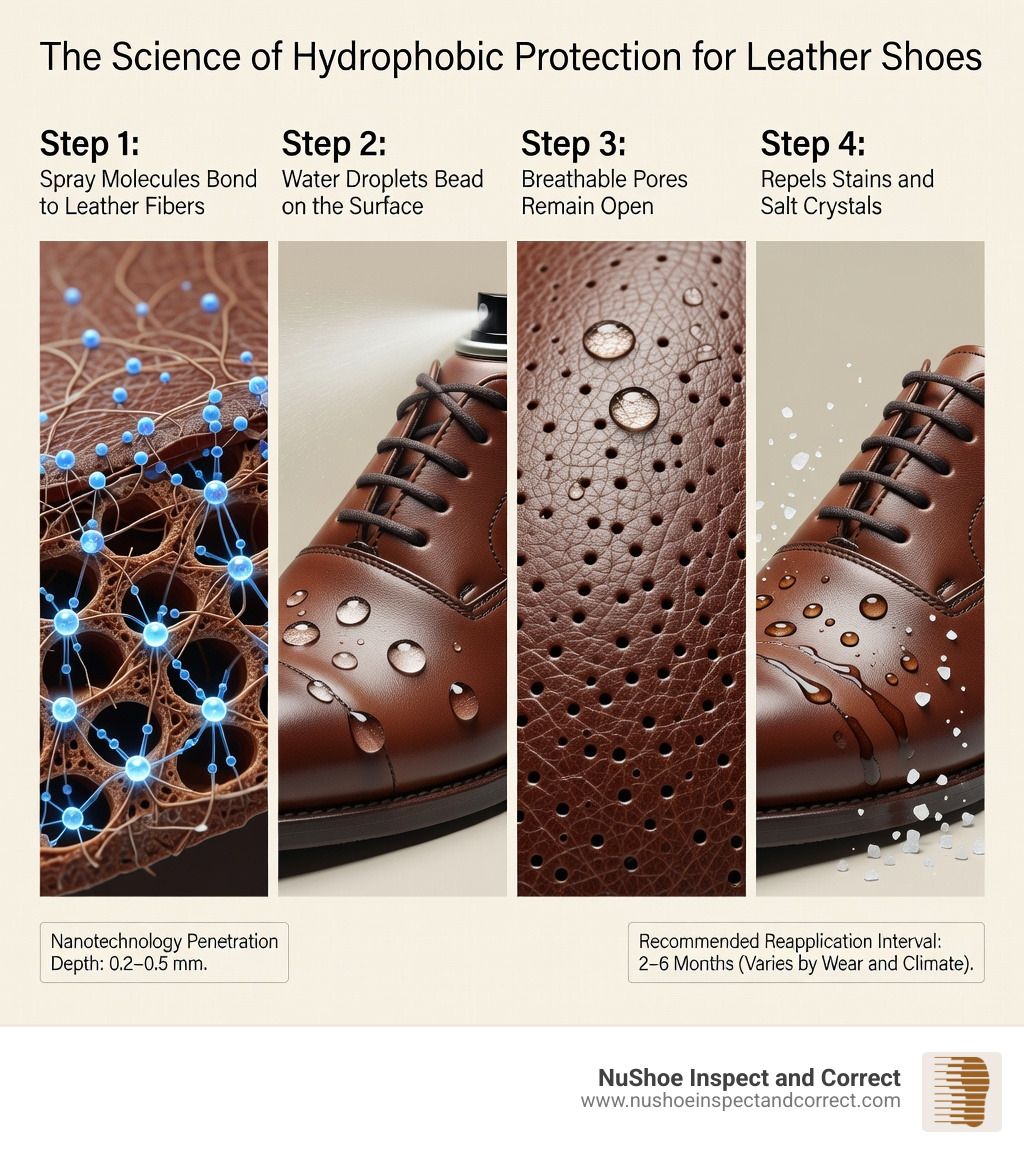 The Science of Hydrophobic Protection for Leather Shoes

Step 1:
Spray Molecules Bond to Leather Fibers

Step 2:
Water Droplets Bead on the Surface

Step 3:
Breathable Pores Remain Open

Step 4:
Repels Stains and Salt Crystals

Nanotechnology Penetration Depth: 0.2–0.5 mm.

Recommended Reapplication Interval: 2–6 Months (Varies by Wear and Climate).

NuShoe Inspect and Correct
www.nushoeinspectandcorrect.com