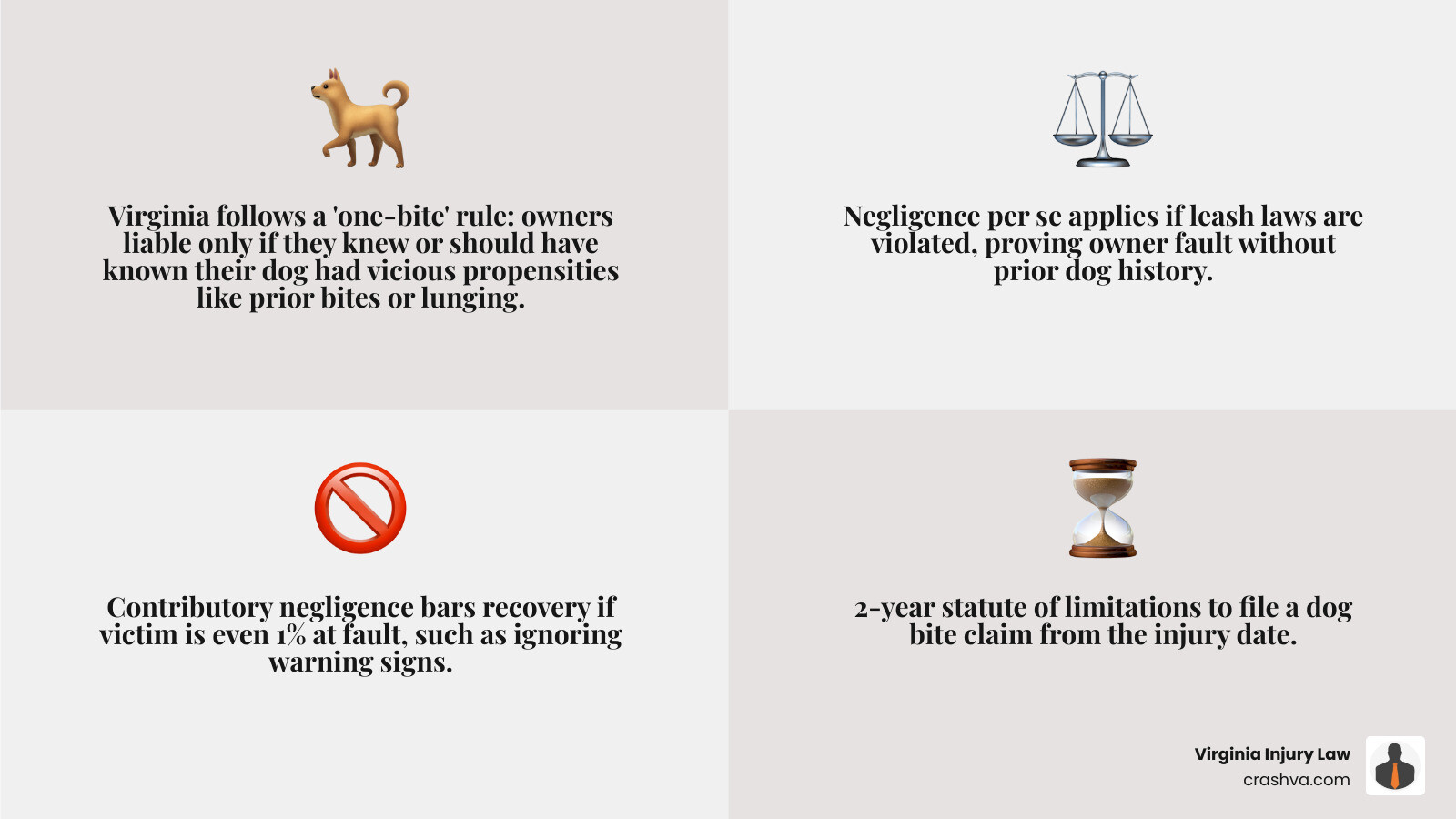 Virginia follows a 'one-bite' rule: owners liable only if they knew or should have known their dog had vicious propensities like prior bites or lunging.

Negligence per se applies if leash laws are violated, proving owner fault without prior dog history.

Contributory negligence bars recovery if victim is even 1% at fault, such as ignoring warning signs.

2-year statute of limitations to file a dog bite claim from the injury date.

Virginia Injury Law
crashva.com