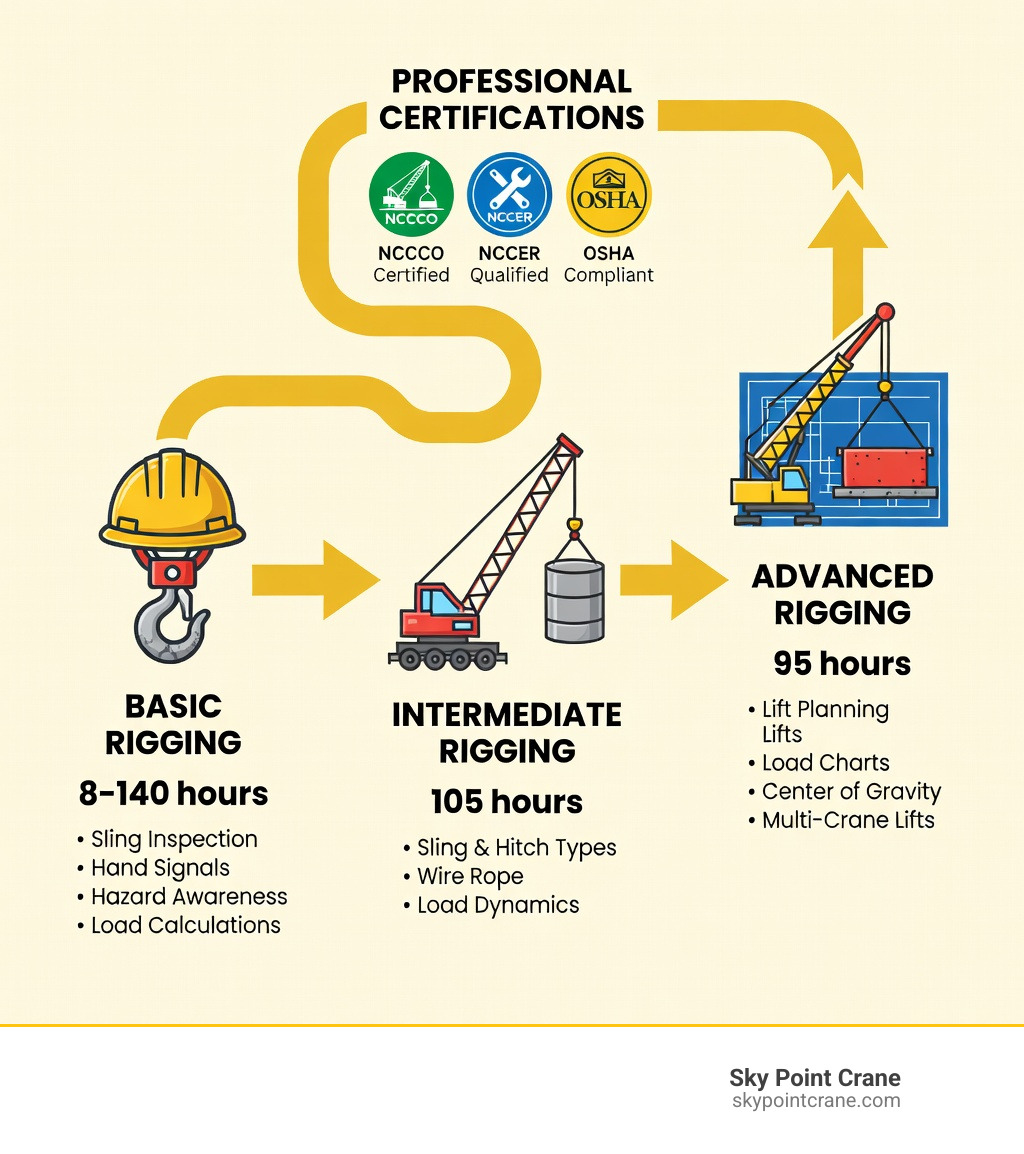 PROFESSIONAL CERTIFICATIONS

NCCCO

NCCER

OSHA

NCCCO Certified

NCCER Qualified

OSHA Compliant

BASIC RIGGING

8-140 hours

• Sling Inspection
• Hand Signals
• Hazard Awareness
• Load Calculations

INTERMEDIATE RIGGING

105 hours

• Sling & Hitch Types
• Wire Rope
• Load Dynamics

ADVANCED RIGGING

95 hours

• Lift Planning Lifts
• Load Charts
• Center of Gravity
• Multi-Crane Lifts

Sky Point Crane
skypointcrane.com