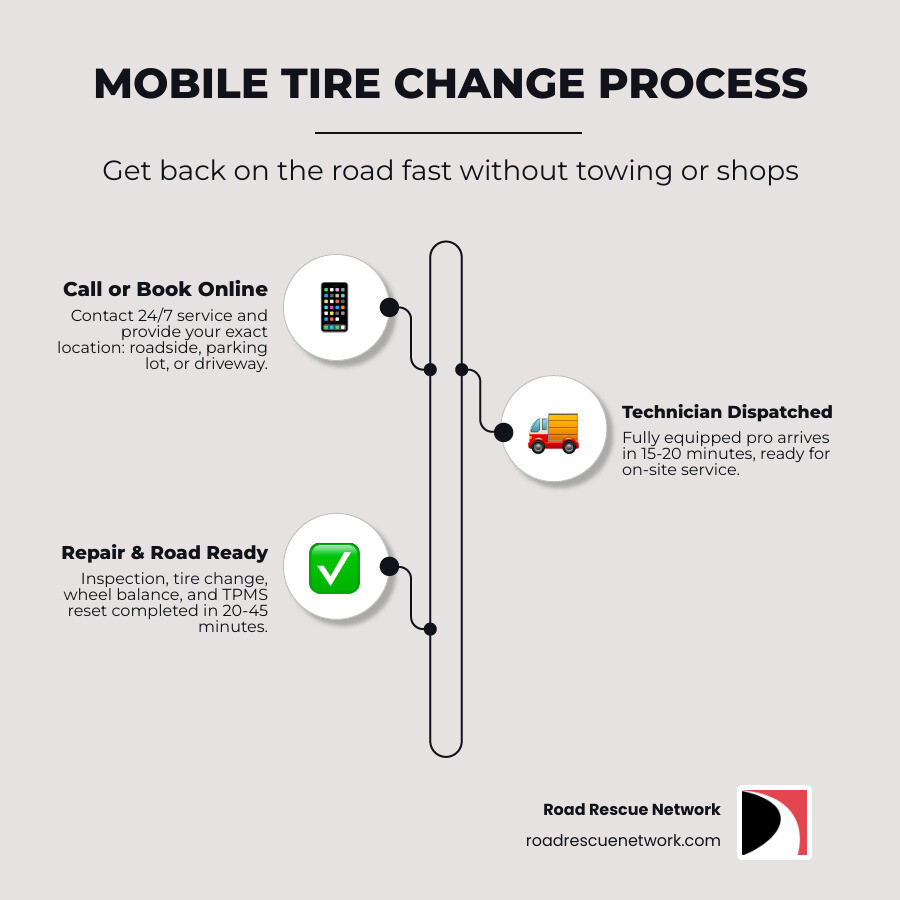 MOBILE TIRE CHANGE PROCESS

Get back on the road fast without towing or shops

Call or Book Online

Contact 24/7 service and provide your exact location: roadside, parking lot, or driveway.

Technician Dispatched

Fully equipped pro arrives in 15-20 minutes, ready for on-site service.

Repair & Road Ready

Inspection, tire change, wheel balance, and TPMS reset completed in 20-45 minutes.

Road Rescue Network

roadrescuenetwork.com