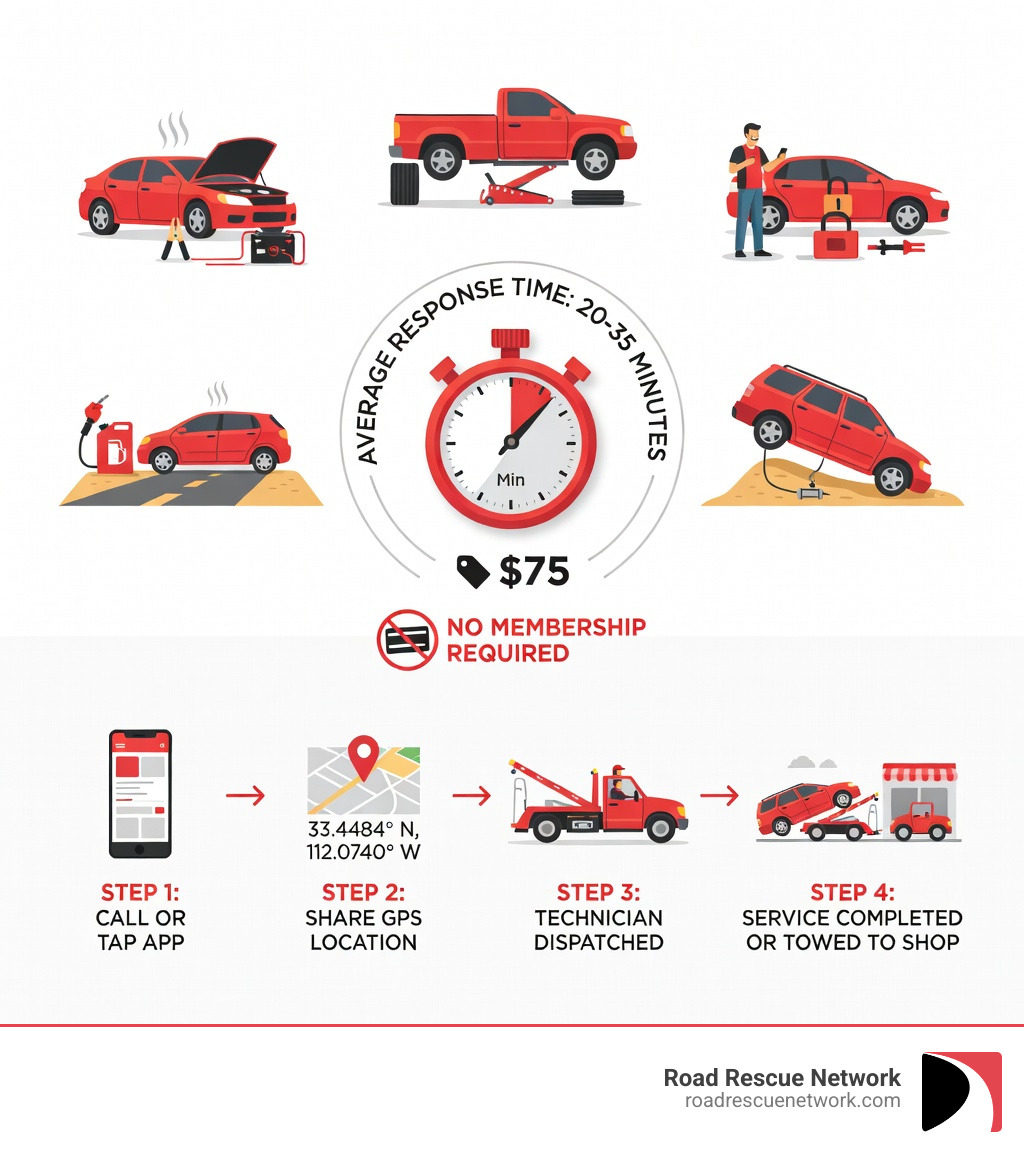 AVERAGE RESPONSE TIME: 20-35 MINUTES

Min

$75

NO MEMBERSHIP REQUIRED

33.4484° N, 112.0740° W

STEP 1: CALL OR TAP APP

STEP 2: SHARE GPS LOCATION

STEP 3: TECHNICIAN DISPATCHED

STEP 4: SERVICE COMPLETED OR TOWED TO SHOP

Road Rescue Network
roadrescuenetwork.com