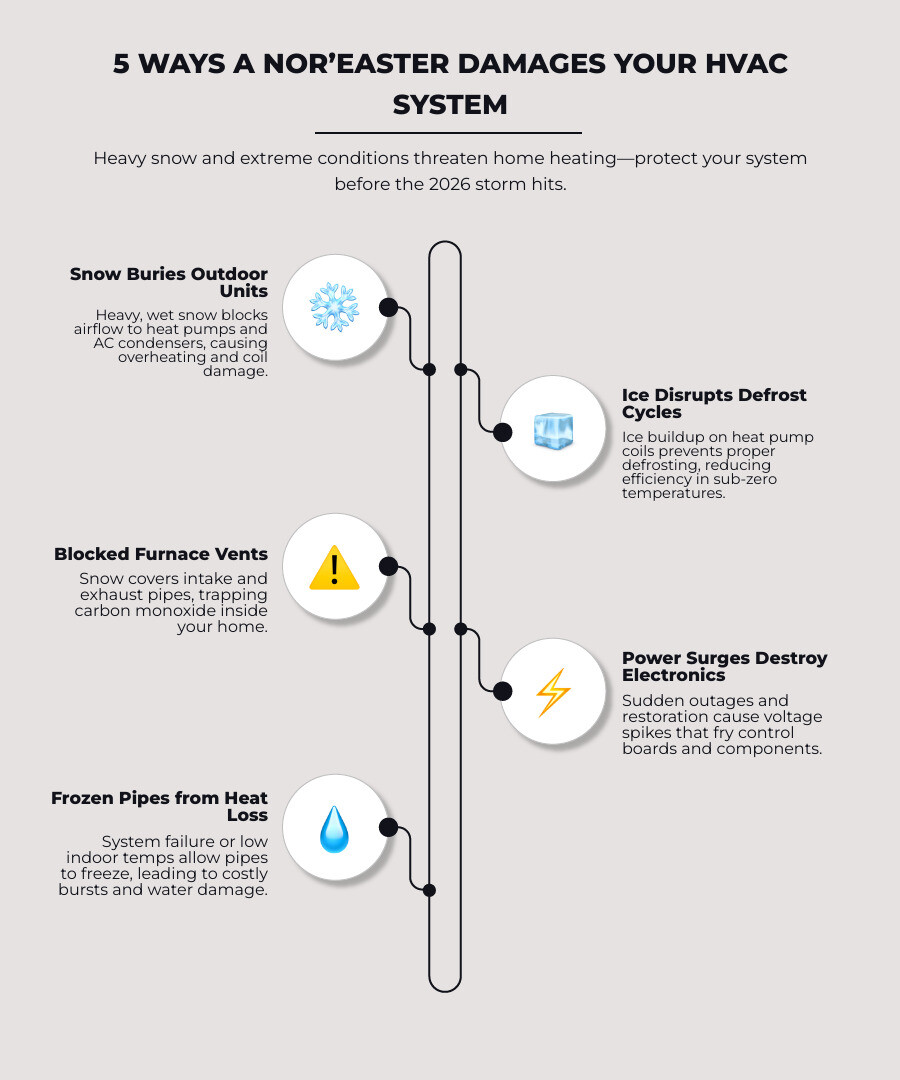 5 WAYS A NOR'EASTER DAMAGES YOUR HVAC SYSTEM

Heavy snow and extreme conditions threaten home heating—protect your system before the 2026 storm hits.

Snow Buries Outdoor Units

Heavy, wet snow blocks airflow to heat pumps and AC condensers, causing overheating and coil damage.

Ice Disrupts Defrost Cycles

Ice buildup on heat pump coils prevents proper defrosting, reducing efficiency in sub-zero temperatures.

Blocked Furnace Vents

Snow covers intake and exhaust pipes, trapping carbon monoxide inside your home.

Power Surges Destroy Electronics

Sudden outages and restoration cause voltage spikes that fry control boards and components.

Frozen Pipes from Heat Loss

System failure or low indoor temps allow pipes to freeze, leading to costly bursts and water damage.