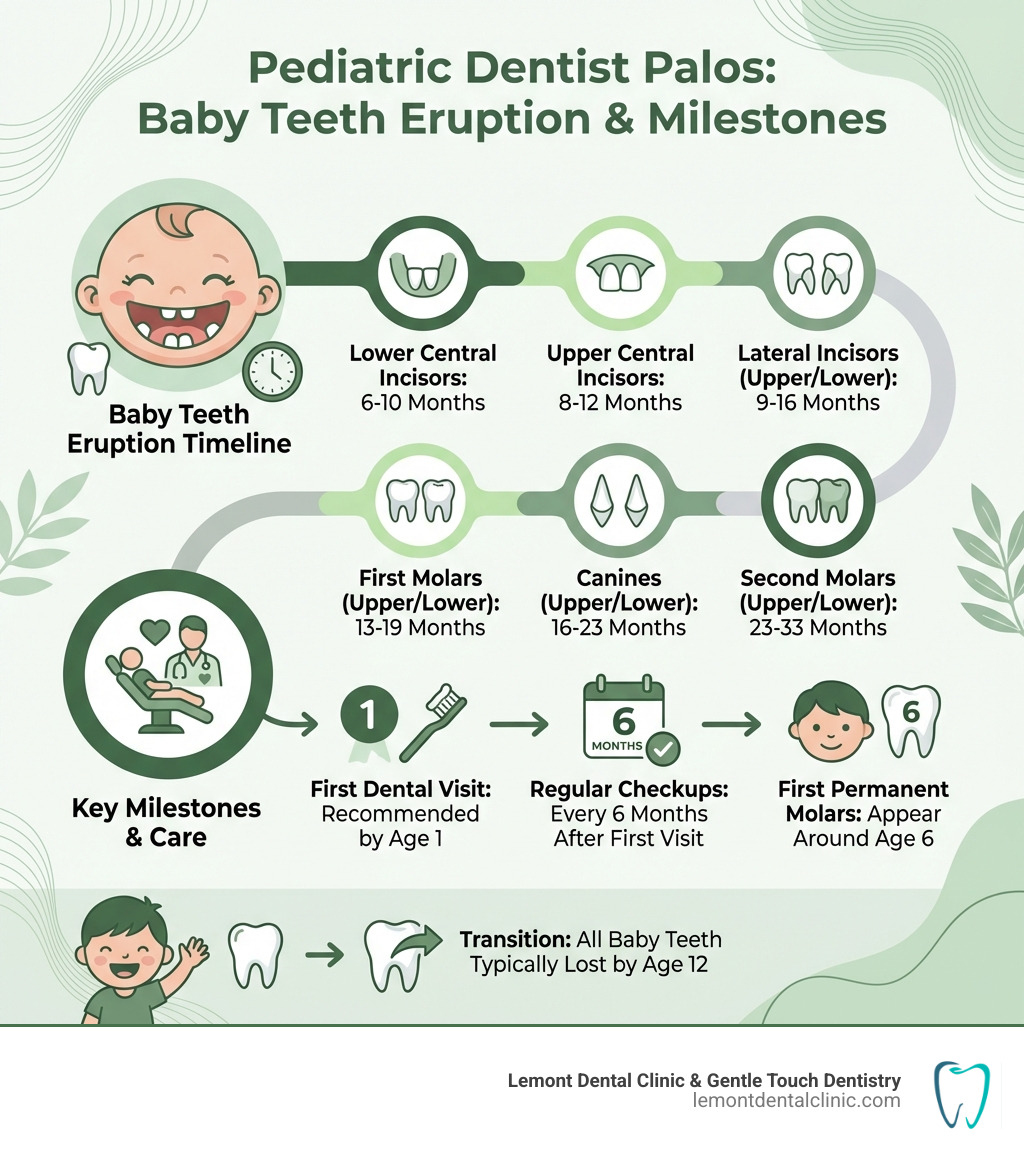 Pediatric Dentist Palos:
Baby Teeth Eruption & Milestones

Baby Teeth Eruption Timeline

Lower Central Incisors: 6-10 Months

Upper Central Incisors: 8-12 Months

Lateral Incisors (Upper/Lower): 9-16 Months

First Molars (Upper/Lower): 13-19 Months

Canines (Upper/Lower): 16-23 Months

Second Molars (Upper/Lower): 23-33 Months

Key Milestones & Care

1

First Dental Visit: Recommended by Age 1

6 MONTHS

Regular Checkups: Every 6 Months After First Visit

6

First Permanent Molars: Appear Around Age 6

Transition: All Baby Teeth Typically Lost by Age 12

Lemont Dental Clinic & Gentle Touch Dentistry
lemontdentalclinic.com