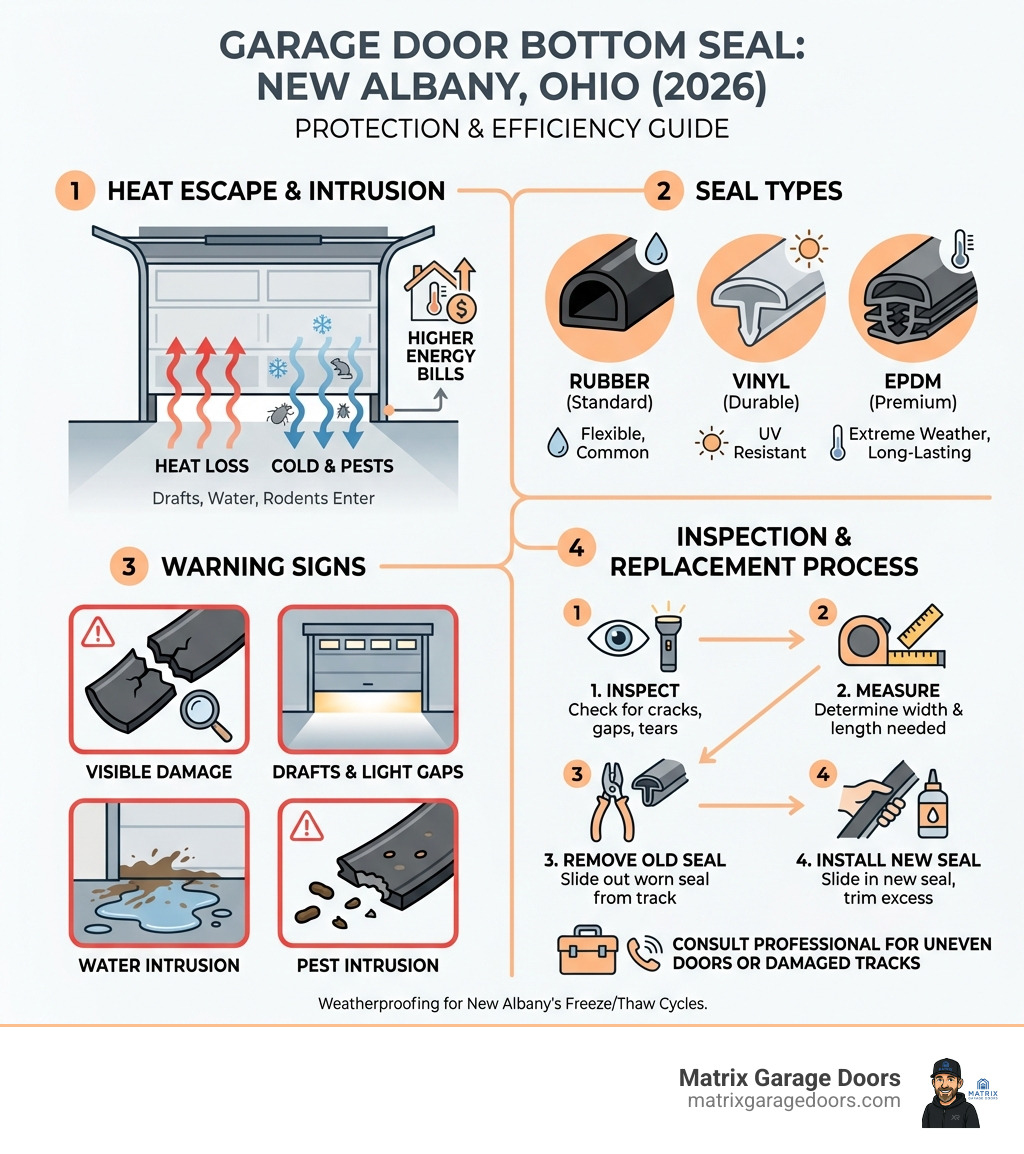 GARAGE DOOR BOTTOM SEAL: NEW ALBANY, OHIO (2026)
PROTECTION & EFFICIENCY GUIDE

1 HEAT ESCAPE & INTRUSION

HIGHER ENERGY BILLS

HEAT LOSS
COLD & PESTS
Drafts, Water, Rodents Enter

2 SEAL TYPES

RUBBER (Standard)
Flexible, Common

VINYL (Durable)
UV Resistant

EPDM (Premium)
Extreme Weather, Long-Lasting

3 WARNING SIGNS

VISIBLE DAMAGE
DRAFTS & LIGHT GAPS
WATER INTRUSION
PEST INTRUSION

4 INSPECTION & REPLACEMENT PROCESS

1
1. INSPECT
Check for cracks, gaps, tears

2
2. MEASURE
Determine width & length needed

3
3. REMOVE OLD SEAL
Slide out worn seal from track

4
4. INSTALL NEW SEAL
Slide in new seal, trim excess

CONSULT PROFESSIONAL FOR UNEVEN DOORS OR DAMAGED TRACKS

Weatherproofing for New Albany's Freeze/Thaw Cycles.

Matrix Garage Doors
matrixgaragedoors.com
MATRIX