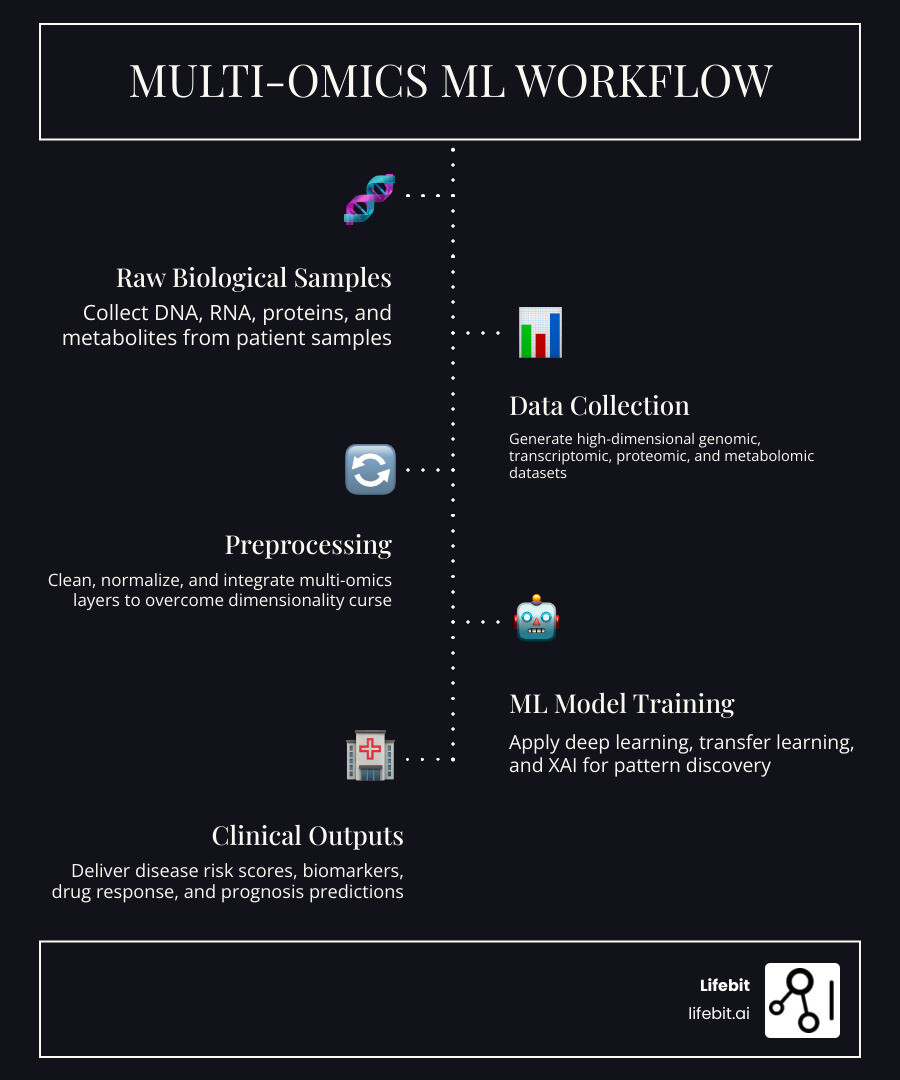 MULTI-OMICS ML WORKFLOW

Raw Biological Samples

Collect DNA, RNA, proteins, and metabolites from patient samples

Data Collection

Generate high-dimensional genomic, transcriptomic, proteomic, and metabolomic datasets

Preprocessing

Clean, normalize, and integrate multi-omics layers to overcome dimensionality curse

ML Model Training

Apply deep learning, transfer learning, and XAI for pattern discovery

Clinical Outputs

Deliver disease risk scores, biomarkers, drug response, and prognosis predictions

Lifebit
lifebit.ai