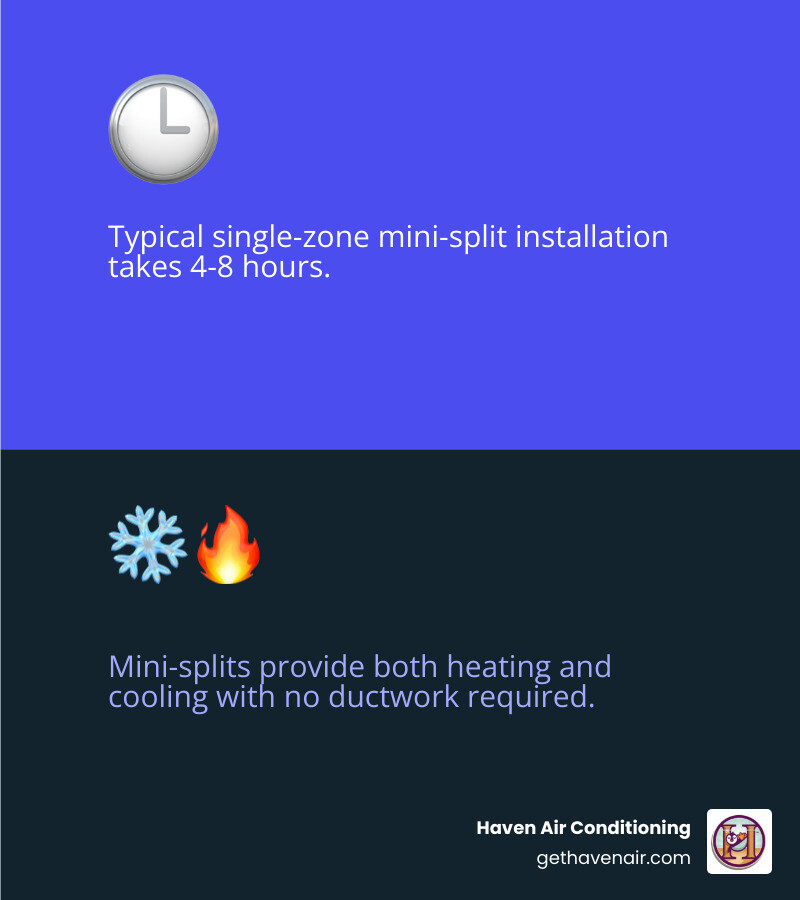 Typical single-zone mini-split installation takes 4-8 hours.

Mini-splits provide both heating and cooling with no ductwork required.

Haven Air Conditioning
gethavenair.com