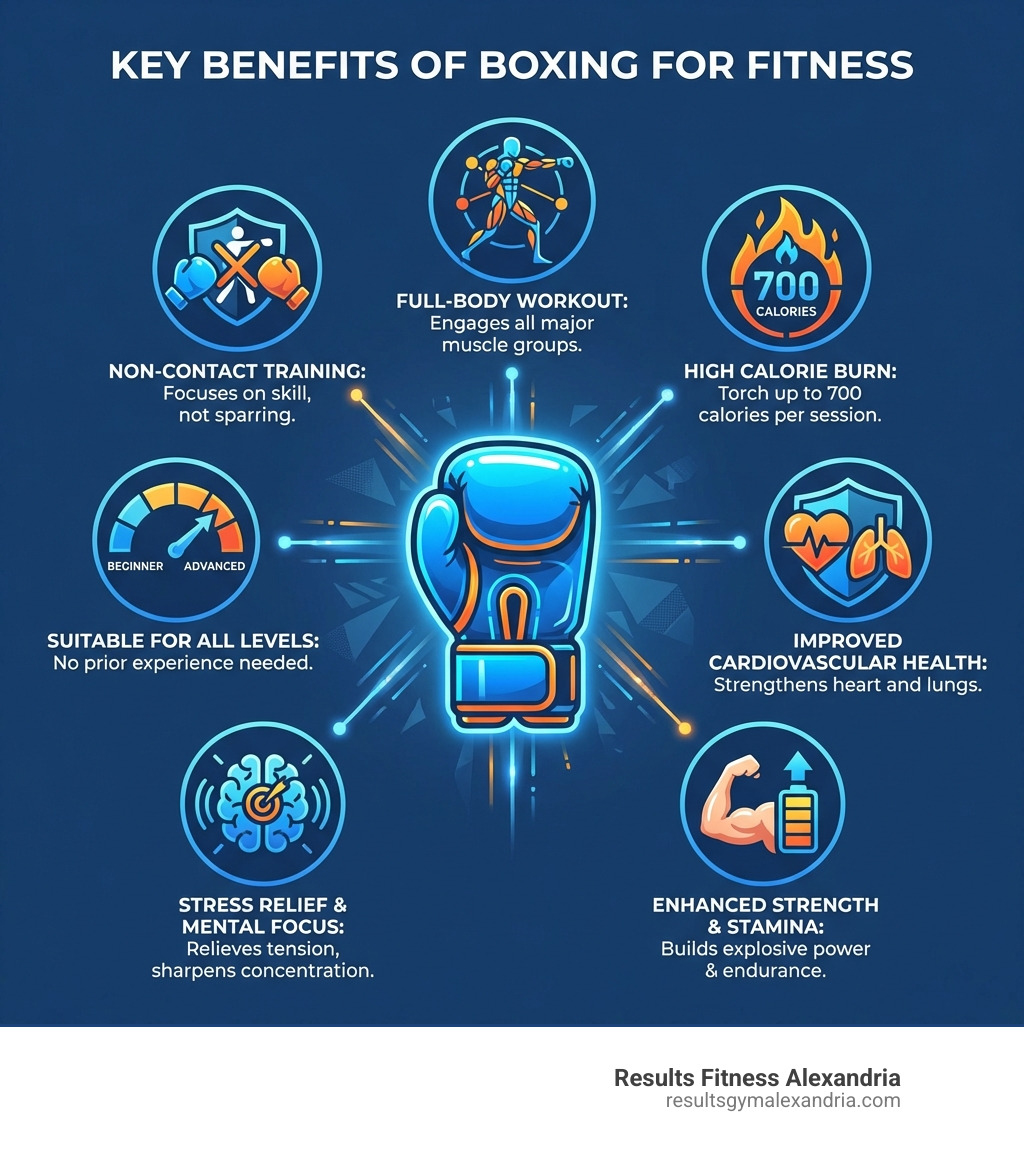 KEY BENEFITS OF BOXING FOR FITNESS

FULL-BODY WORKOUT: Engages all major muscle groups.

NON-CONTACT TRAINING: Focuses on skill, not sparring.

700 CALORIES

HIGH CALORIE BURN: Torch up to 700 calories per session.

BEGINNER ADVANCED

SUITABLE FOR ALL LEVELS: No prior experience needed.

IMPROVED CARDIOVASCULAR HEALTH: Strengthens heart and lungs.

STRESS RELIEF & MENTAL FOCUS: Relieves tension, sharpens concentration.

ENHANCED STRENGTH & STAMINA: Builds explosive power & endurance.

Results Fitness Alexandria
resultsgymalexandria.com