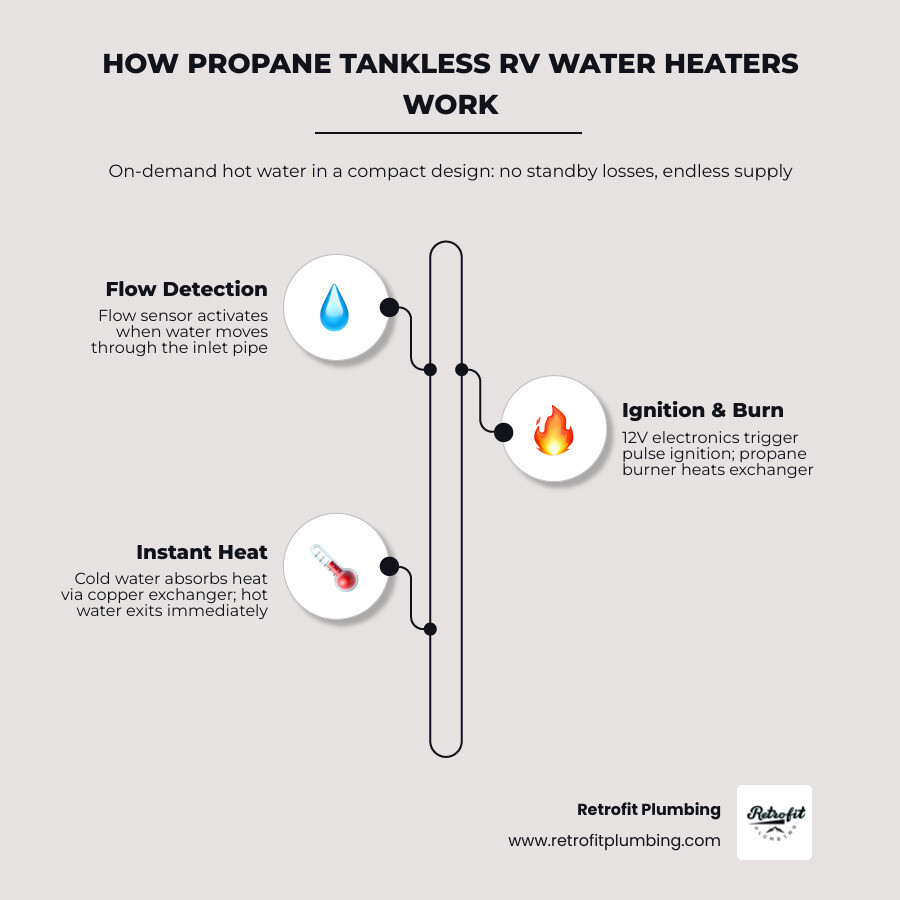 HOW PROPANE TANKLESS RV WATER HEATERS WORK

On-demand hot water in a compact design: no standby losses, endless supply

Flow Detection
Flow sensor activates when water moves through the inlet pipe

Ignition & Burn
12V electronics trigger pulse ignition; propane burner heats exchanger

Instant Heat
Cold water absorbs heat via copper exchanger; hot water exits immediately

Retrofit Plumbing
www.retrofitplumbing.com

Retrofit
PLUMBING