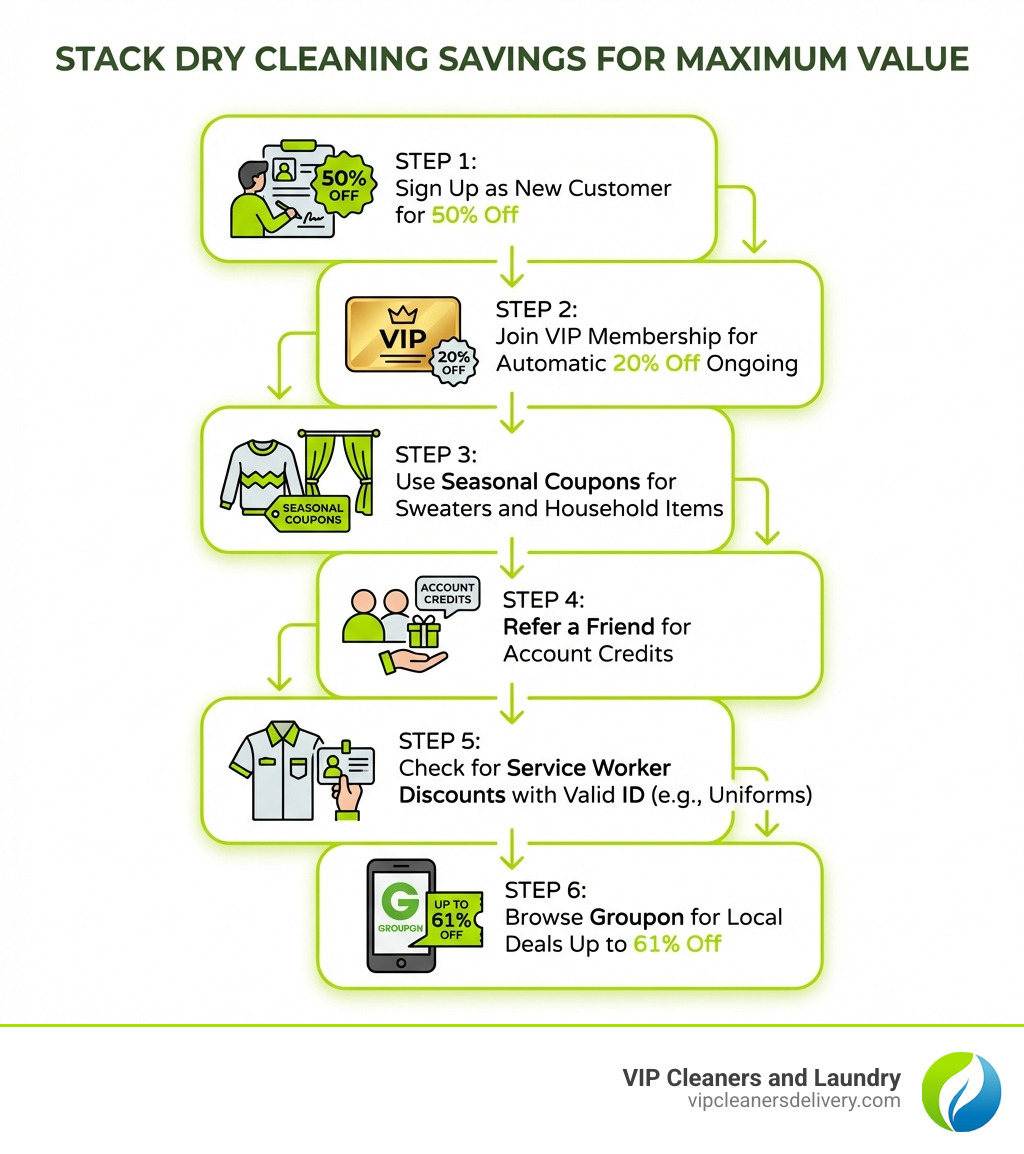 STACK DRY CLEANING SAVINGS FOR MAXIMUM VALUE

50% OFF

STEP 1:
Sign Up as New Customer for 50% Off

VIP

20% OFF

STEP 2:
Join VIP Membership for Automatic 20% Off Ongoing

SEASONAL COUPONS

STEP 3:
Use Seasonal Coupons for Sweaters and Household Items

ACCOUNT CREDITS

STEP 4:
Refer a Friend for Account Credits

STEP 5:
Check for Service Worker Discounts with Valid ID (e.g., Uniforms)

G
GROUPGN

UP TO 61% OFF

STEP 6:
Browse Groupon for Local Deals Up to 61% Off

VIP Cleaners and Laundry
vipcleanersdelivery.com