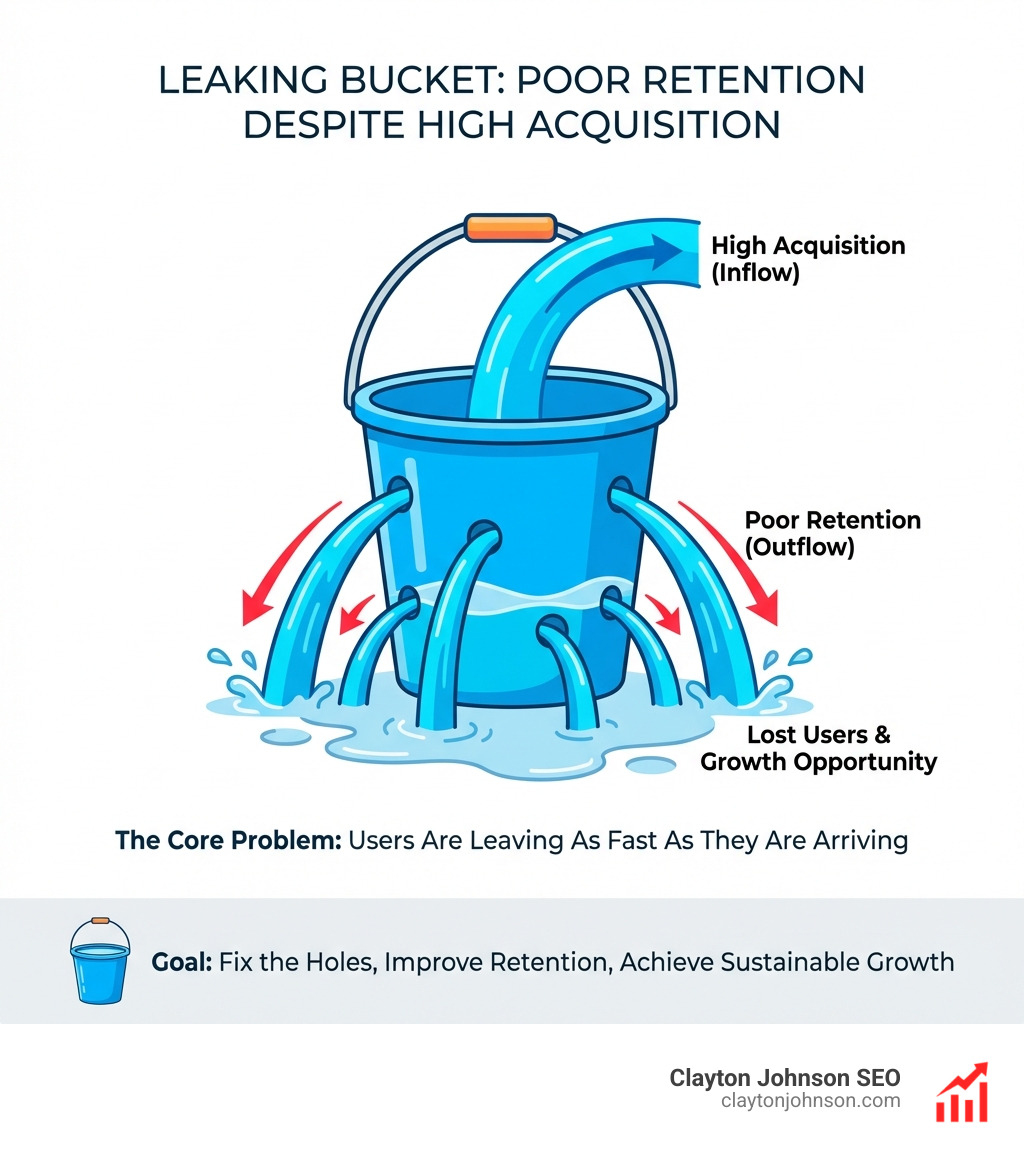 LEAKING BUCKET: POOR RETENTION DESPITE HIGH ACQUISITION

High Acquisition (Inflow)

Poor Retention (Outflow)

Lost Users & Growth Opportunity

The Core Problem: Users Are Leaving As Fast As They Are Arriving

Goal: Fix the Holes, Improve Retention, Achieve Sustainable Growth

Clayton Johnson SEO
claytonjohnson.com