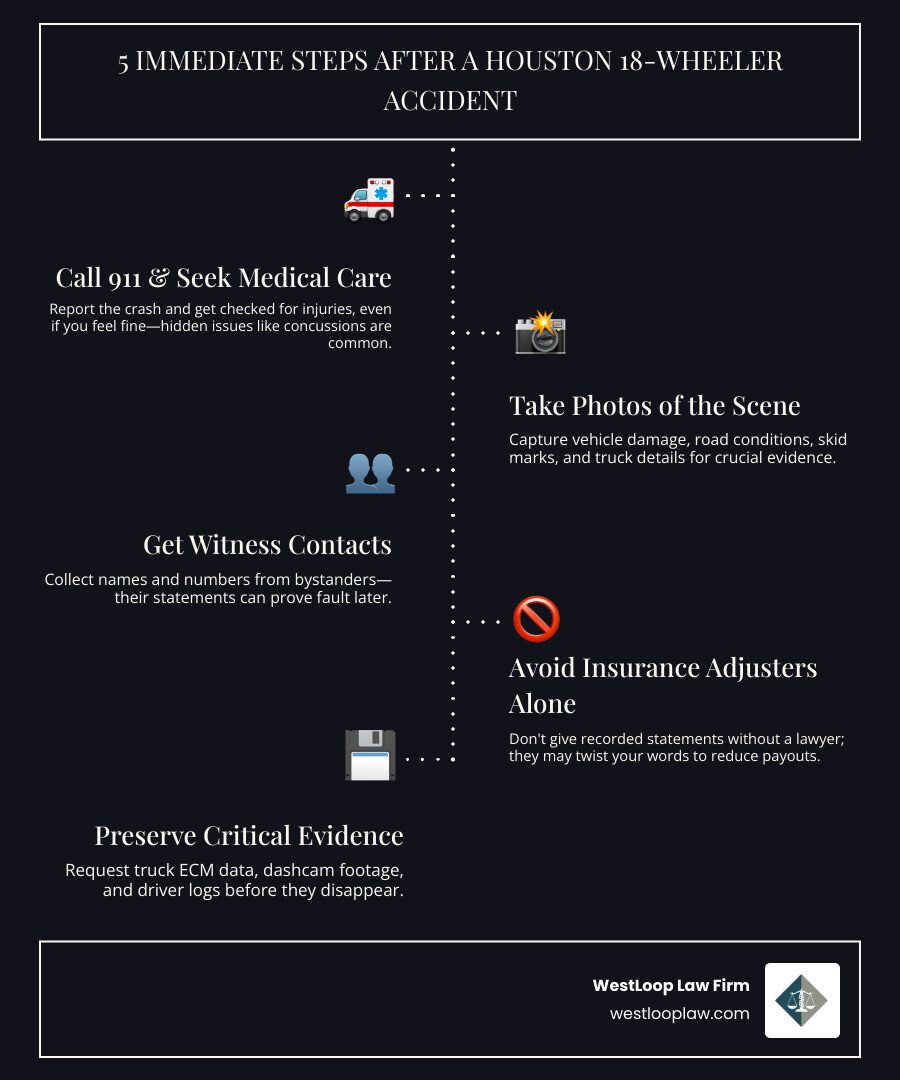 5 IMMEDIATE STEPS AFTER A HOUSTON 18-WHEELER ACCIDENT

Call 911 & Seek Medical Care

Report the crash and get checked for injuries, even if you feel fine—hidden issues like concussions are common.

Take Photos of the Scene

Capture vehicle damage, road conditions, skid marks, and truck details for crucial evidence.

Get Witness Contacts

Collect names and numbers from bystanders—their statements can prove fault later.

Avoid Insurance Adjusters Alone

Don't give recorded statements without a lawyer; they may twist your words to reduce payouts.

Preserve Critical Evidence

Request truck ECM data, dashcam footage, and driver logs before they disappear.

WestLoop Law Firm
westlooplaw.com