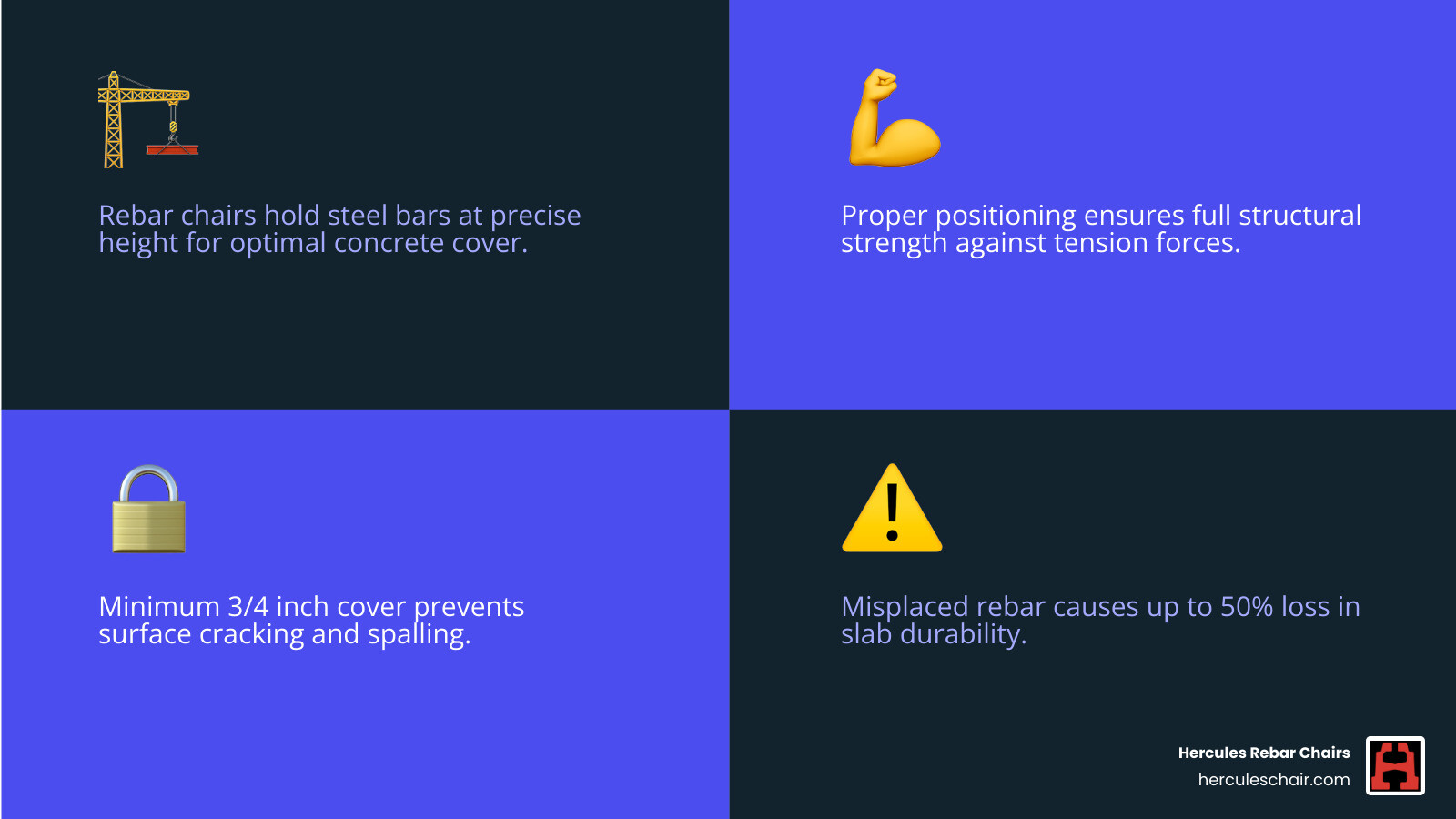 Rebar chairs hold steel bars at precise height for optimal concrete cover.

Proper positioning ensures full structural strength against tension forces.

Minimum 3/4 inch cover prevents surface cracking and spalling.

Misplaced rebar causes up to 50% loss in slab durability.

Hercules Rebar Chairs
herculeschair.com