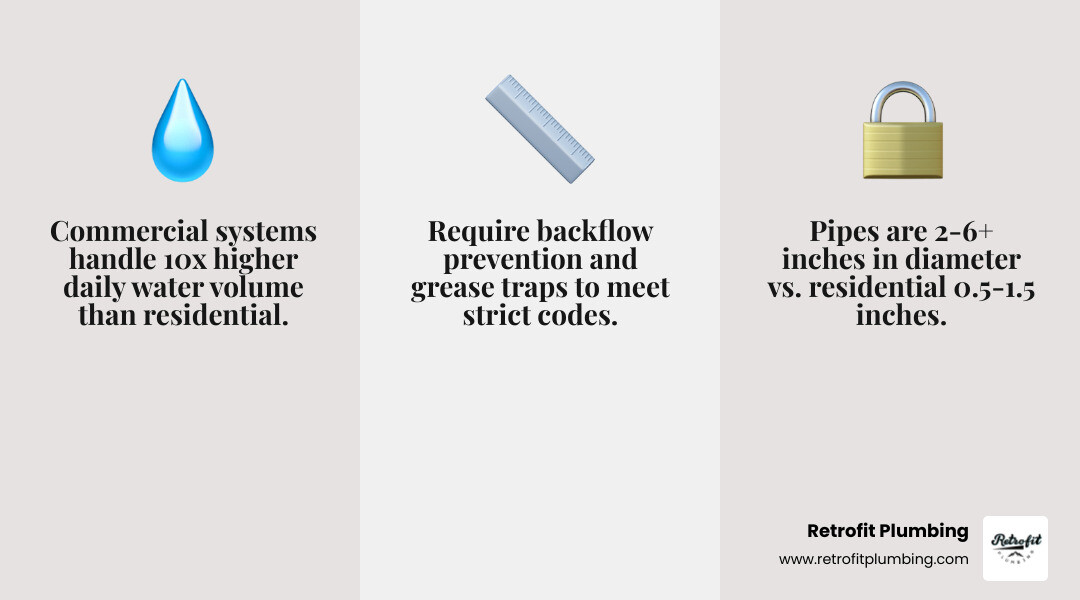 Commercial systems handle 10x higher daily water volume than residential.

Require backflow prevention and grease traps to meet strict codes.

Pipes are 2-6+ inches in diameter vs. residential 0.5-1.5 inches.

Retrofit Plumbing
www.retrofitplumbing.com

Retrofit