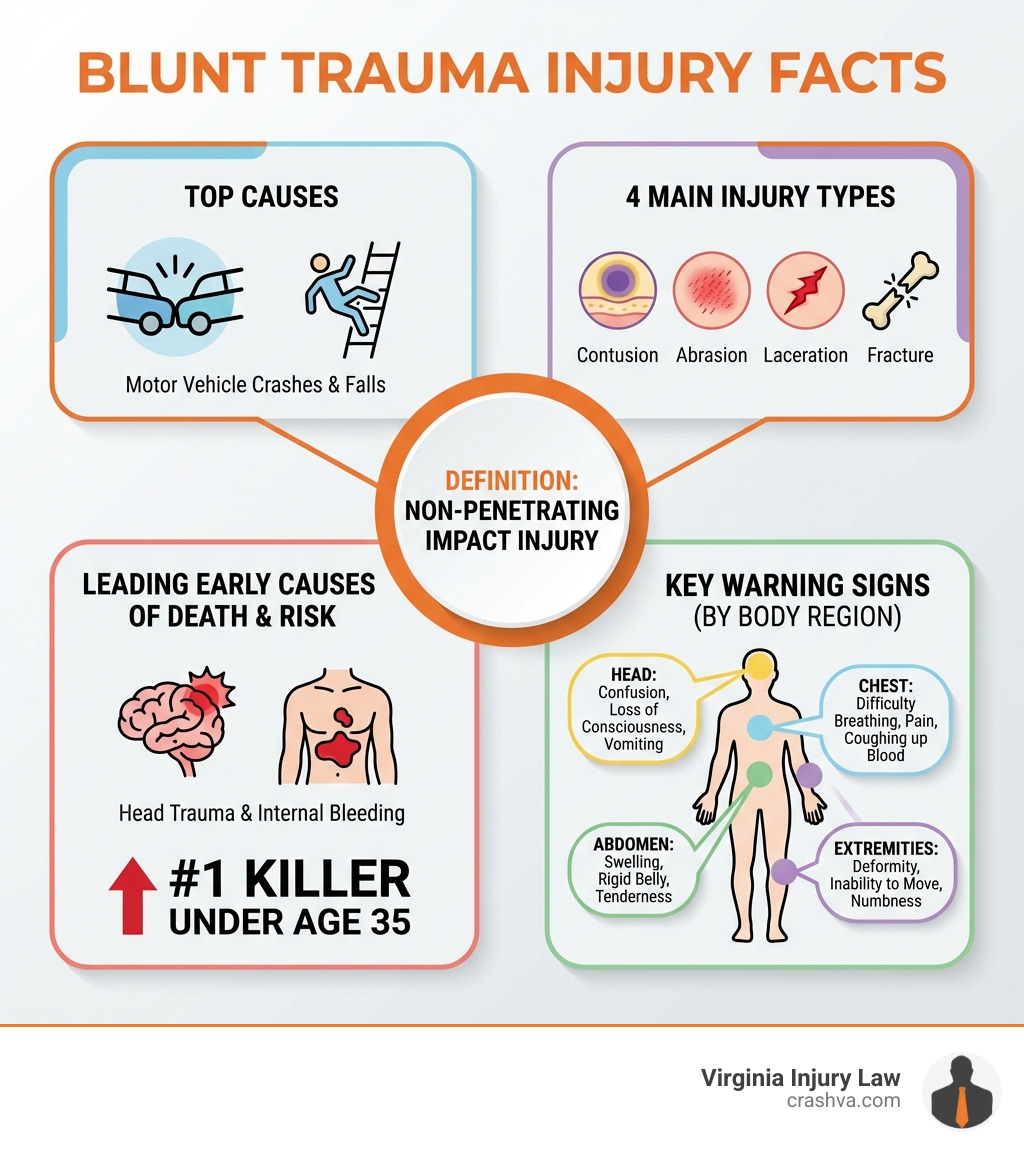 BLUNT TRAUMA INJURY FACTS

TOP CAUSES

Motor Vehicle Crashes & Falls

4 MAIN INJURY TYPES

Contusion Abrasion Laceration Fracture

DEFINITION:
NON-PENETRATING IMPACT INJURY

LEADING EARLY CAUSES OF DEATH & RISK

Head Trauma & Internal Bleeding

#1 KILLER UNDER AGE 35

KEY WARNING SIGNS (BY BODY REGION)

HEAD: Confusion, Loss of Consciousness, Vomiting

CHEST: Difficulty Breathing, Pain, Coughing up Blood

ABDOMEN: Swelling, Rigid Belly, Tenderness

EXTREMITIES: Deformity, Inability to Move, Numbness

Virginia Injury Law
crashva.com