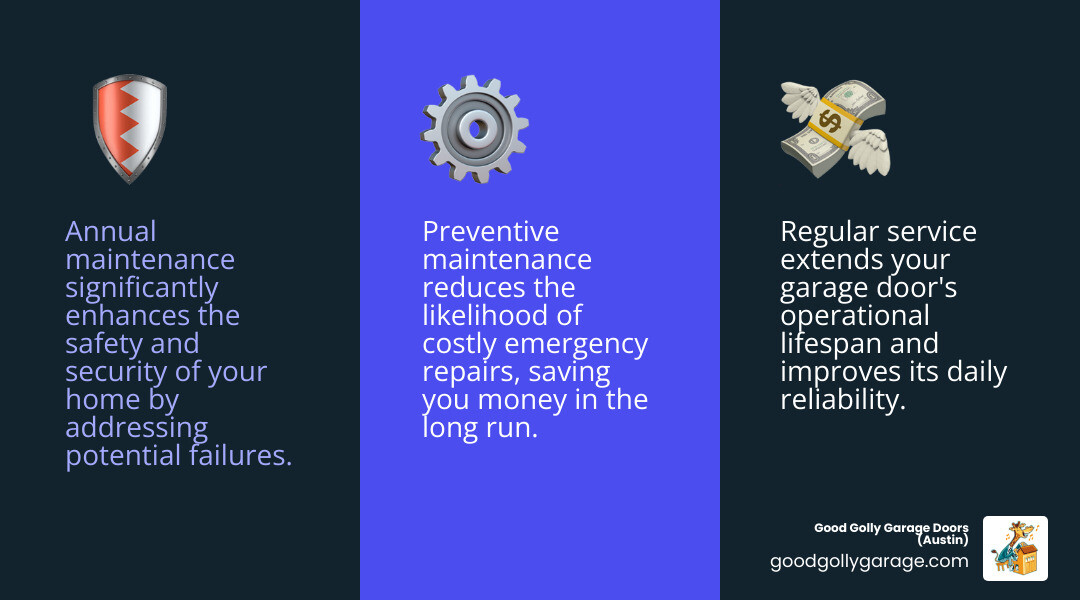 Annual maintenance significantly enhances the safety and security of your home by addressing potential failures.

Preventive maintenance reduces the likelihood of costly emergency repairs, saving you money in the long run.

Regular service extends your garage door's operational lifespan and improves its daily reliability.

Good Golly Garage Doors (Austin)
goodgollygarage.com